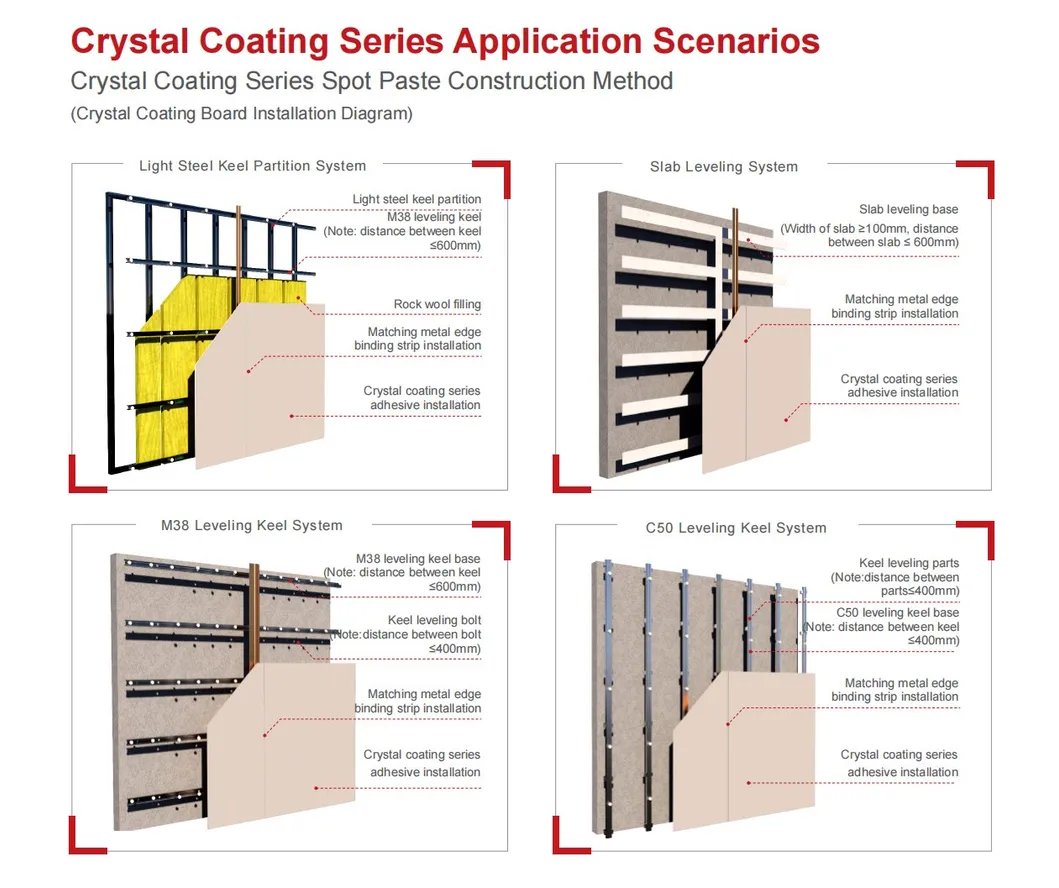 Crystal Coating Series Application Scenarios

Crystal Coating Series Spot Paste Construction Method

(Crystal Coating Board Installation Diagram)

Light Steel Keel Partition System

Light steel keel partition

M38 leveling keel
(Note: distance between keel
≤600mm)

Rock wool filling

Matching metal edge
binding strip installation

Crystal coating series
adhesive installation

Slab Leveling System

Slab leveling base
(Width of slab ≥100mm, distance
between slab ≤ 600mm)

Matching metal edge
binding strip installation

Crystal coating series
adhesive installation

M38 Leveling Keel System

M38 leveling keel base
(Note: distance between keel
≤600mm)

Keel leveling bolt
(Note:distance between bolt
≤400mm)

Matching metal edge
binding strip installation

Crystal coating series
adhesive installation

C50 Leveling Keel System

Keel leveling parts
(Note:distance between
parts≤400mm)

C50 leveling keel base
(Note: distance between keel
≤400mm)

Matching metal edge
binding strip installation

Crystal coating series
adhesive installation