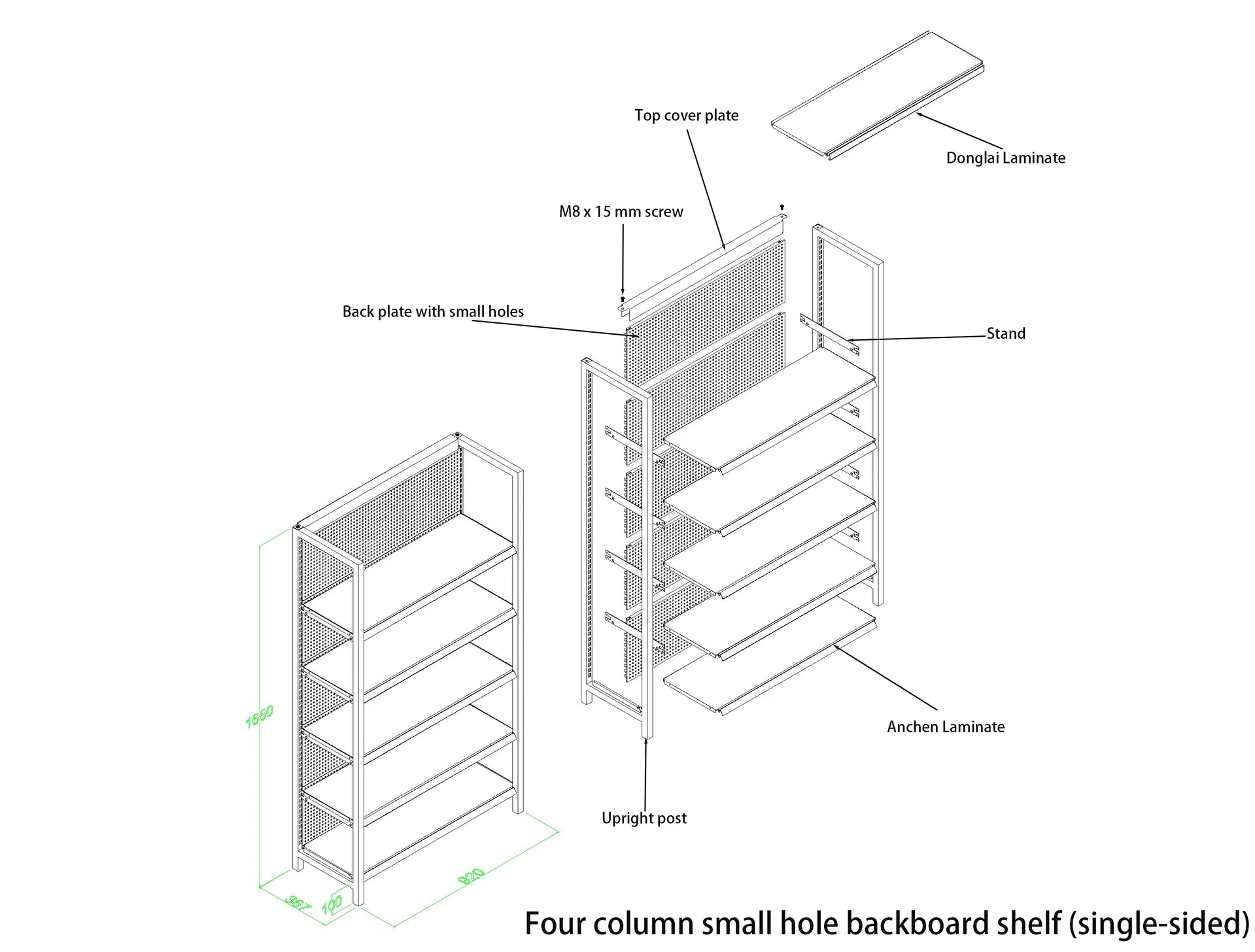 Top cover plate

Donglai Laminate

M8 x 15 mm screw

Back plate with small holes

Stand

Anchen Laminate

Upright post

1650

367

100

920

Four column small hole backboard shelf (single-sided)