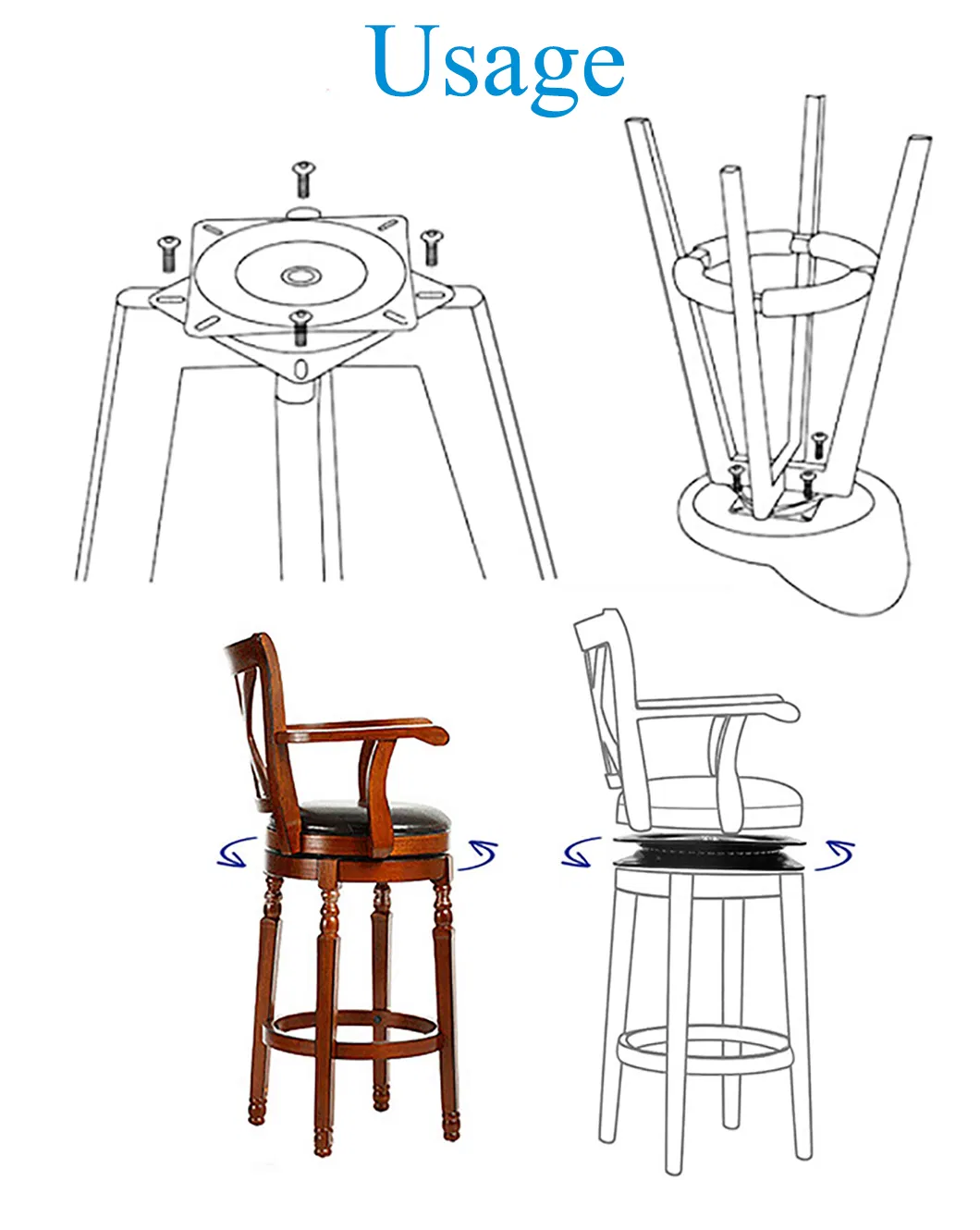 Usage