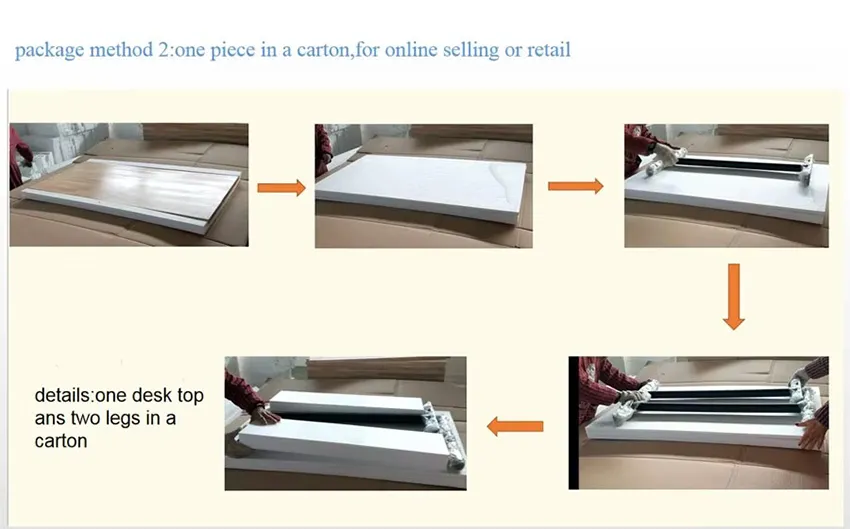 package method 2:one piece in a carton,for online selling or retail

details:one desk top ans two legs in a carton