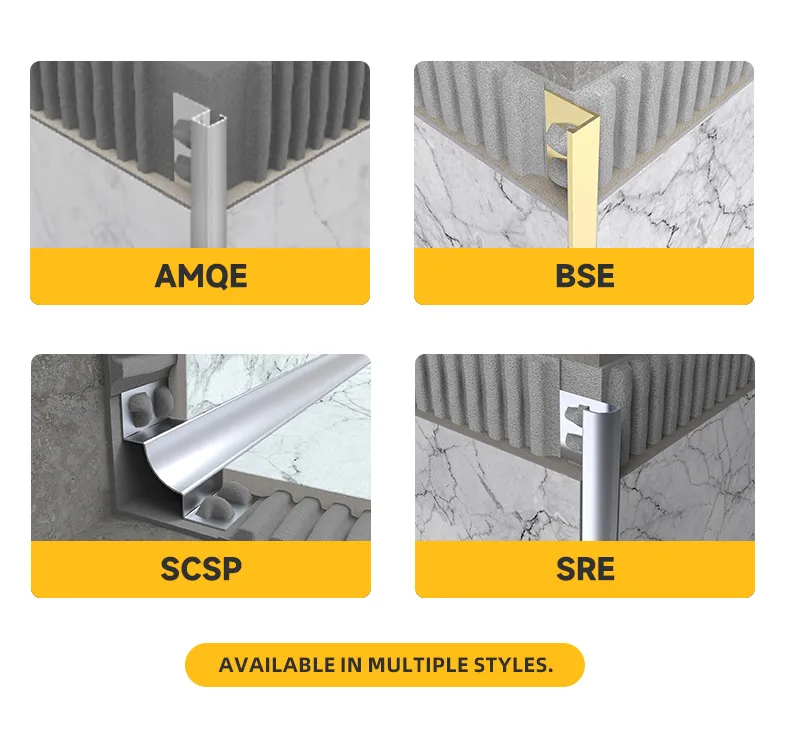 AMQE

BSE

SCSP

SRE

AVAILABLE IN MULTIPLE STYLES.