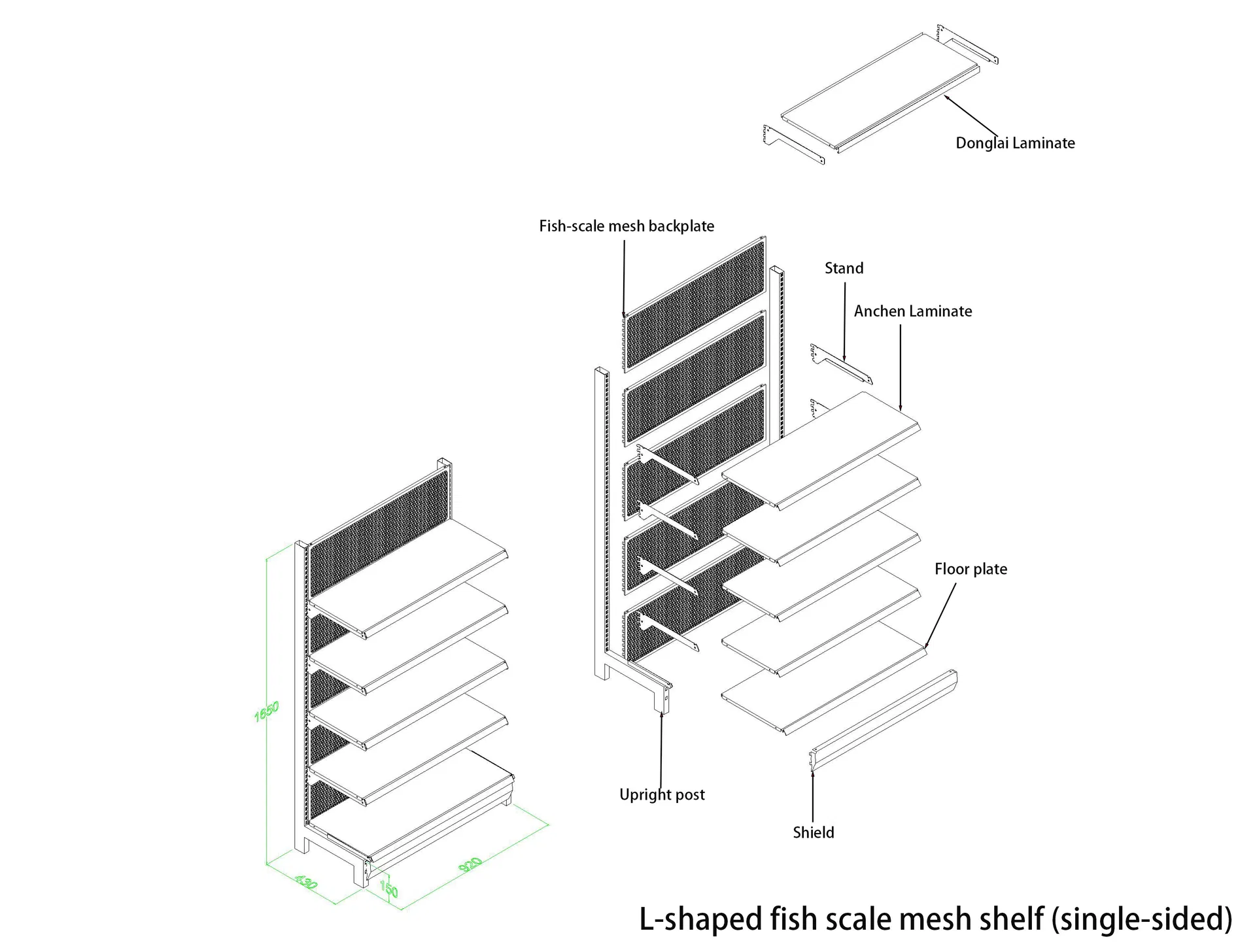 Donglai Laminate

Fish-scale mesh backplate

Stand

Anchen Laminate

Floor plate

Upright post

Shield

1650

430

150

920

L-shaped fish scale mesh shelf (single-sided)