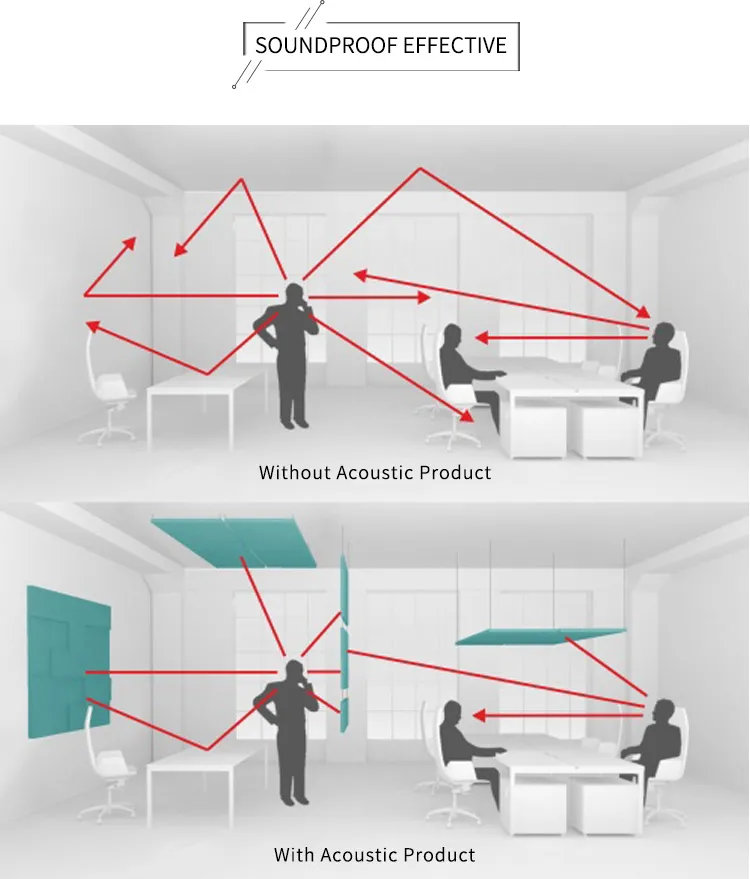 SOUNDPROOF EFFECTIVE

Without Acoustic Product

With Acoustic Product