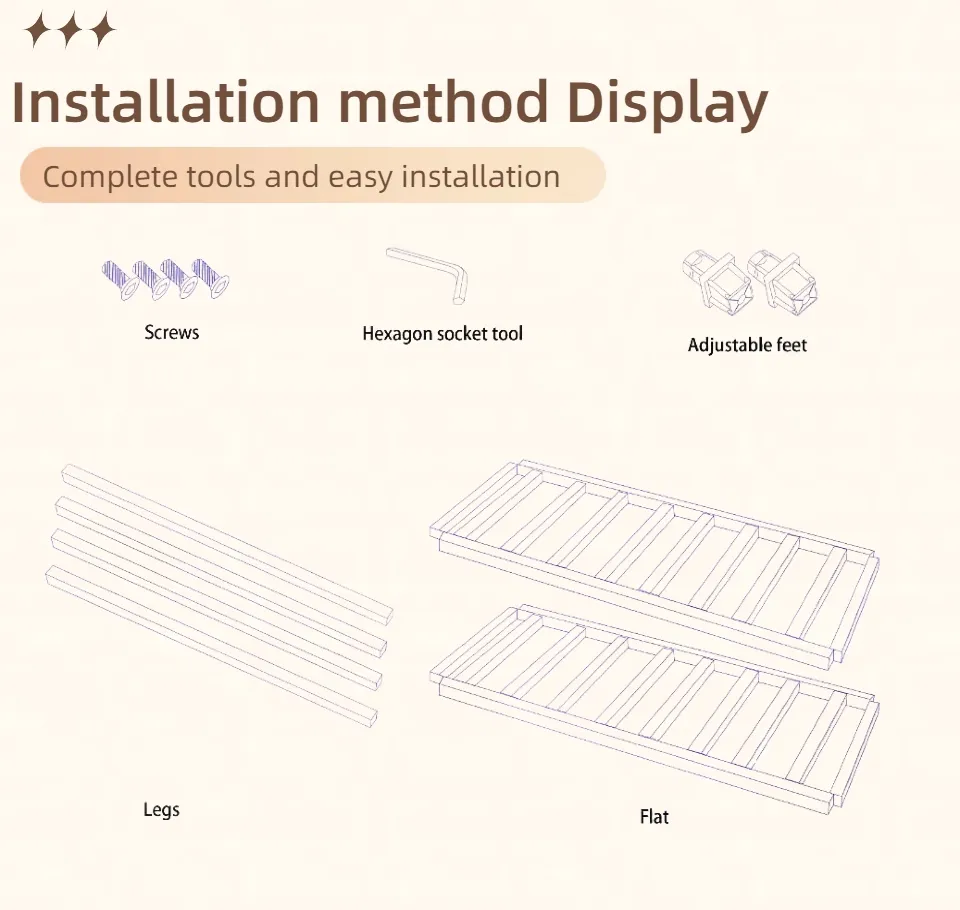 Installation method Display

Complete tools and easy installation

Screws

Hexagon socket tool

Adjustable feet

Legs

Flat