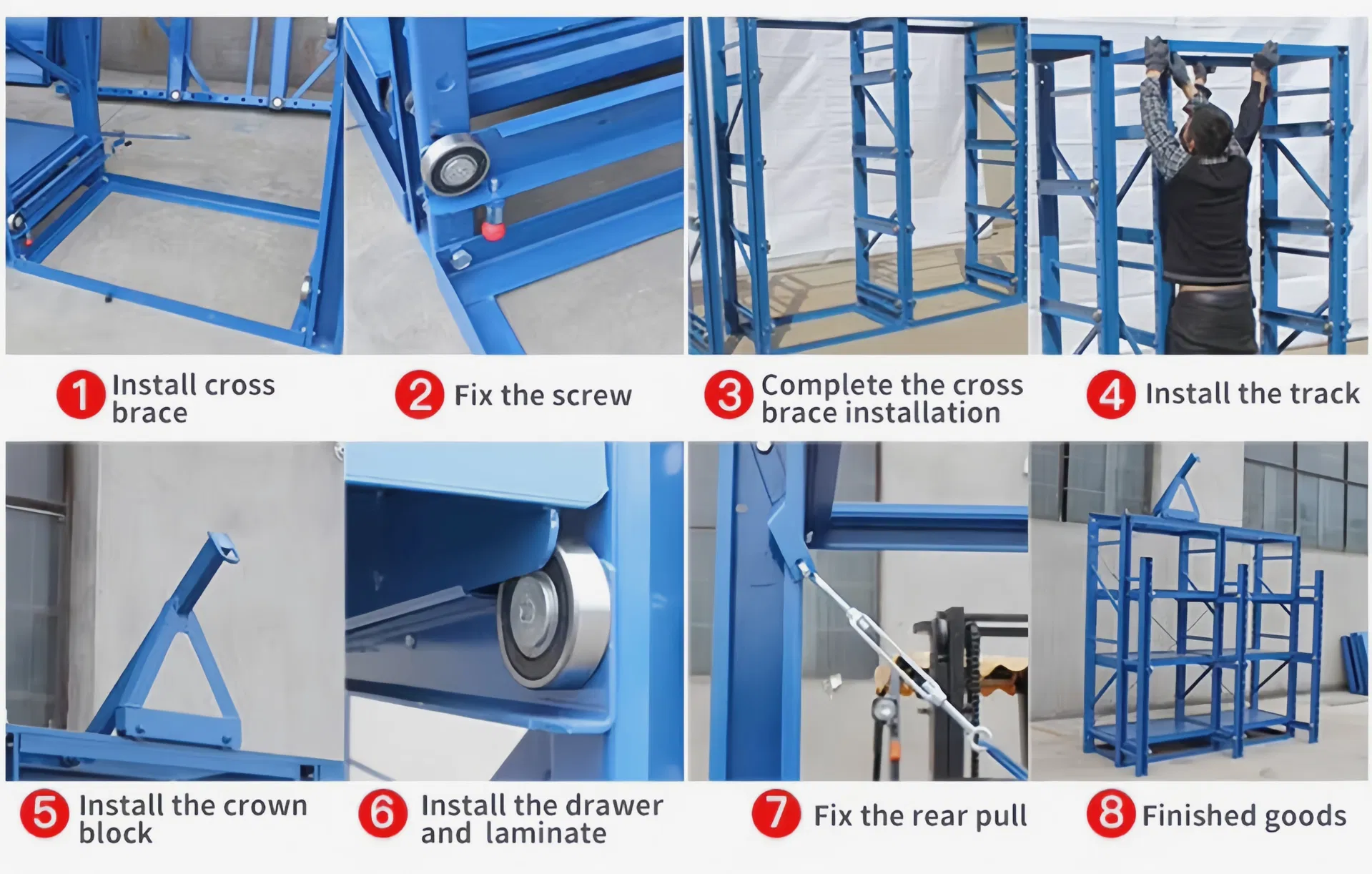 1 Install cross brace

2 Fix the screw

3 Complete the cross brace installation

4 Install the track

5 Install the crown block

6 Install the drawer and laminate

7 Fix the rear pull

8 Finished goods