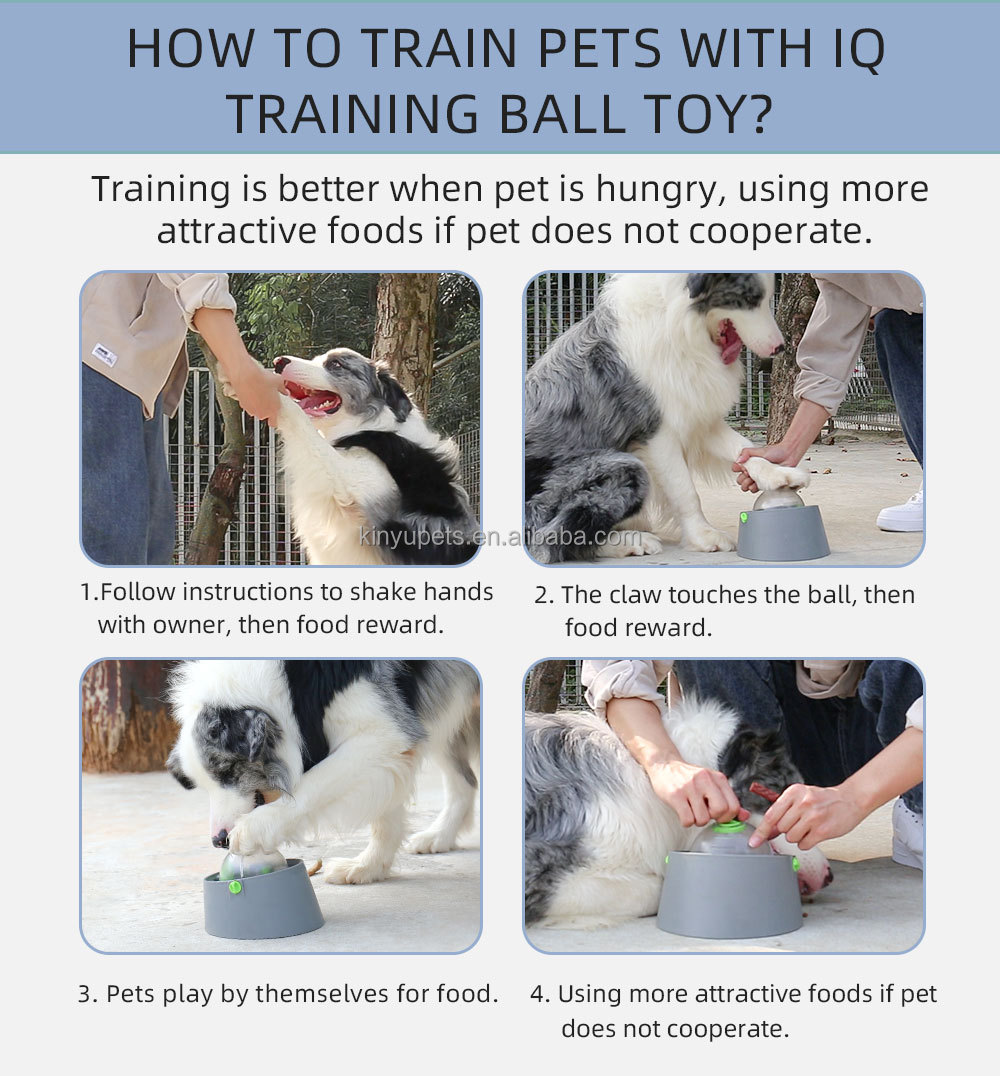 HOW TO TRAIN PETS WITH IQ TRAINING BALL TOY?

Training is better when pet is hungry, using more attractive foods if pet does not cooperate.

kinyupets.en.alibaba.com

1.Follow instructions to shake hands with owner, then food reward.

2. The claw touches the ball, then food reward.

3. Pets play by themselves for food.

4. Using more attractive foods if pet does not cooperate.