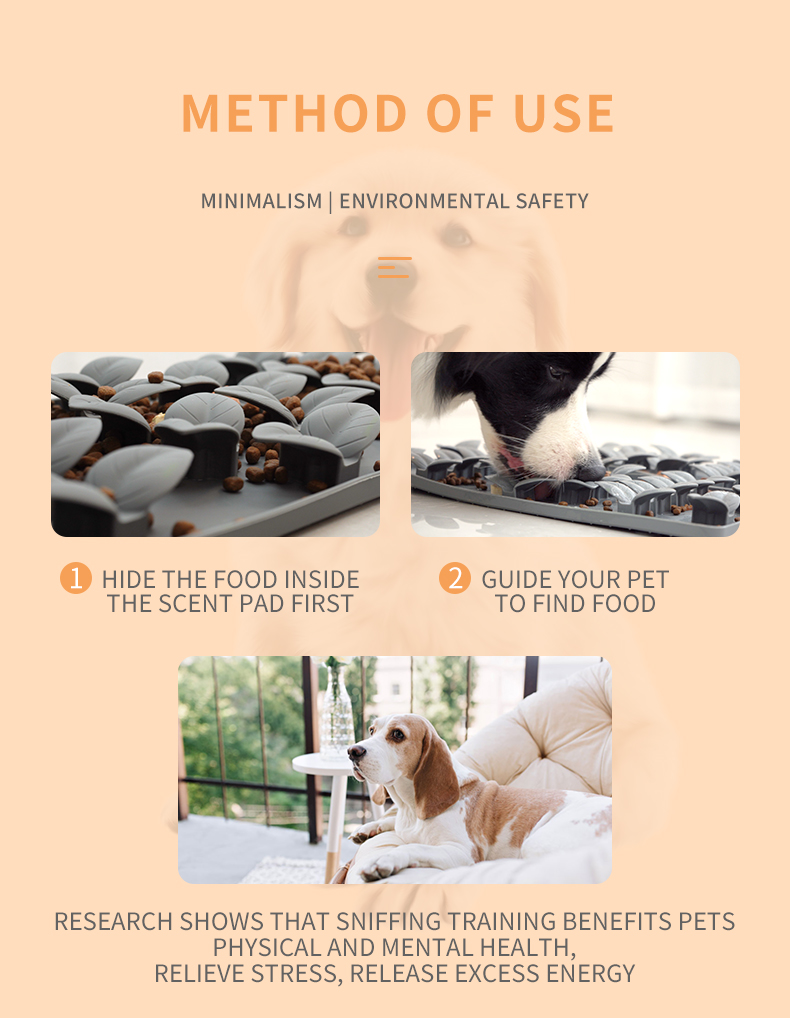 METHOD OF USE

MINIMALISM | ENVIRONMENTAL SAFETY

1 HIDE THE FOOD INSIDE THE SCENT PAD FIRST

2 GUIDE YOUR PET TO FIND FOOD

RESEARCH SHOWS THAT SNIFFING TRAINING BENEFITS PETS PHYSICAL AND MENTAL HEALTH, RELIEVE STRESS, RELEASE EXCESS ENERGY