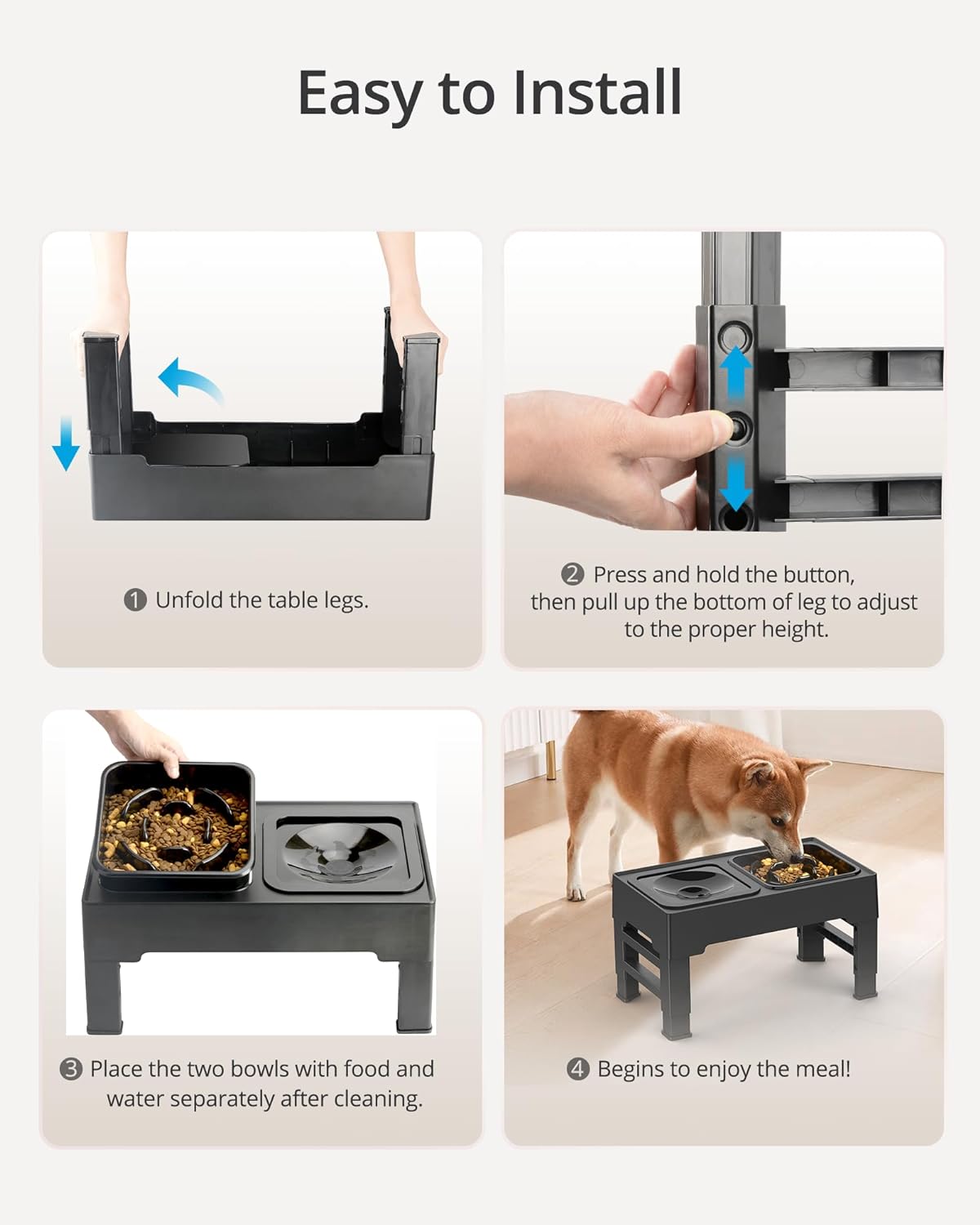 Easy to Install

❶ Unfold the table legs.

❷ Press and hold the button, then pull up the bottom of leg to adjust to the proper height.

❸ Place the two bowls with food and water separately after cleaning.

❹ Begins to enjoy the meal!