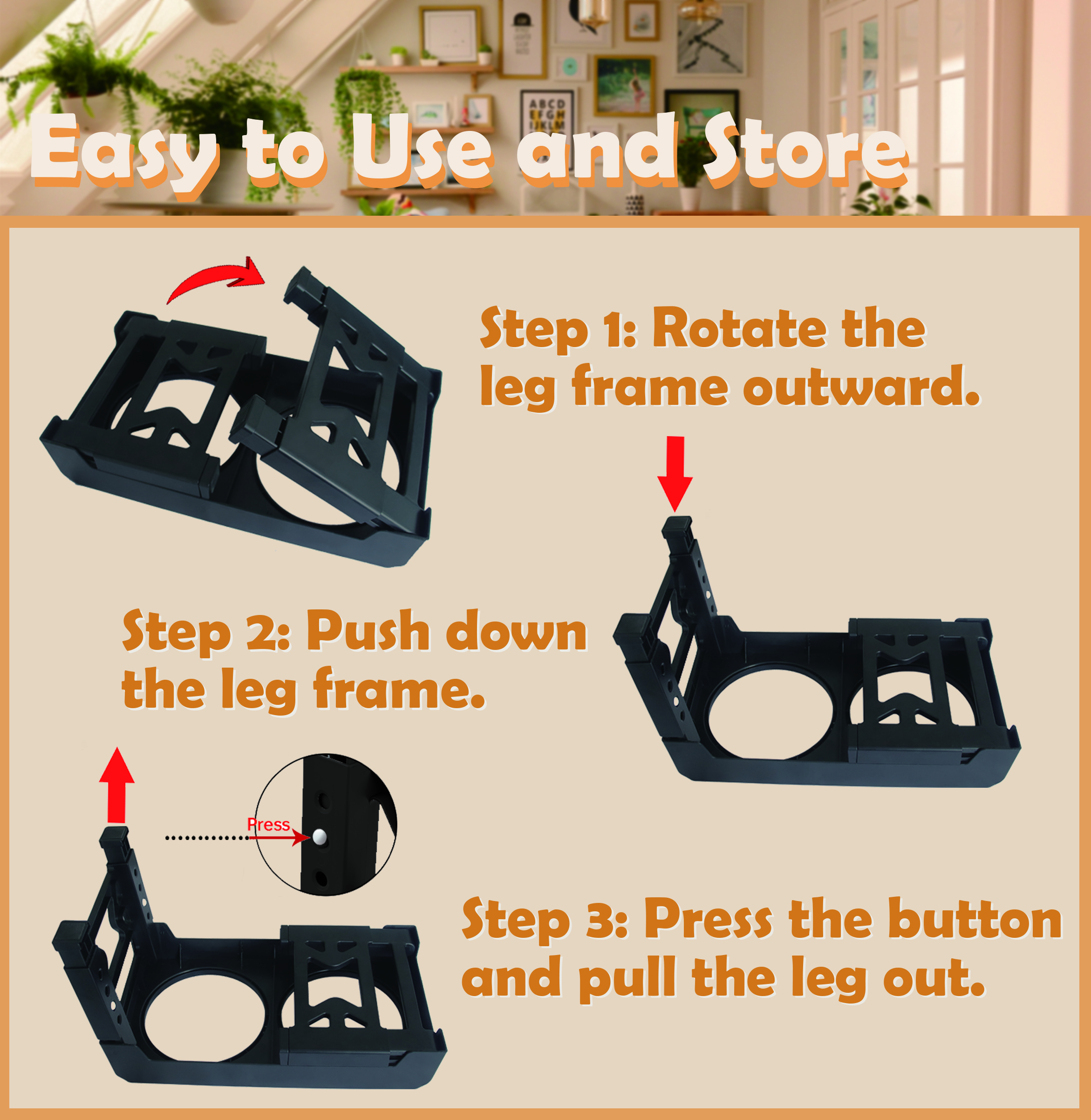 Easy to Use and Store

Step 1: Rotate the leg frame outward.

Step 2: Push down the leg frame.

Press

Step 3: Press the button and pull the leg out.