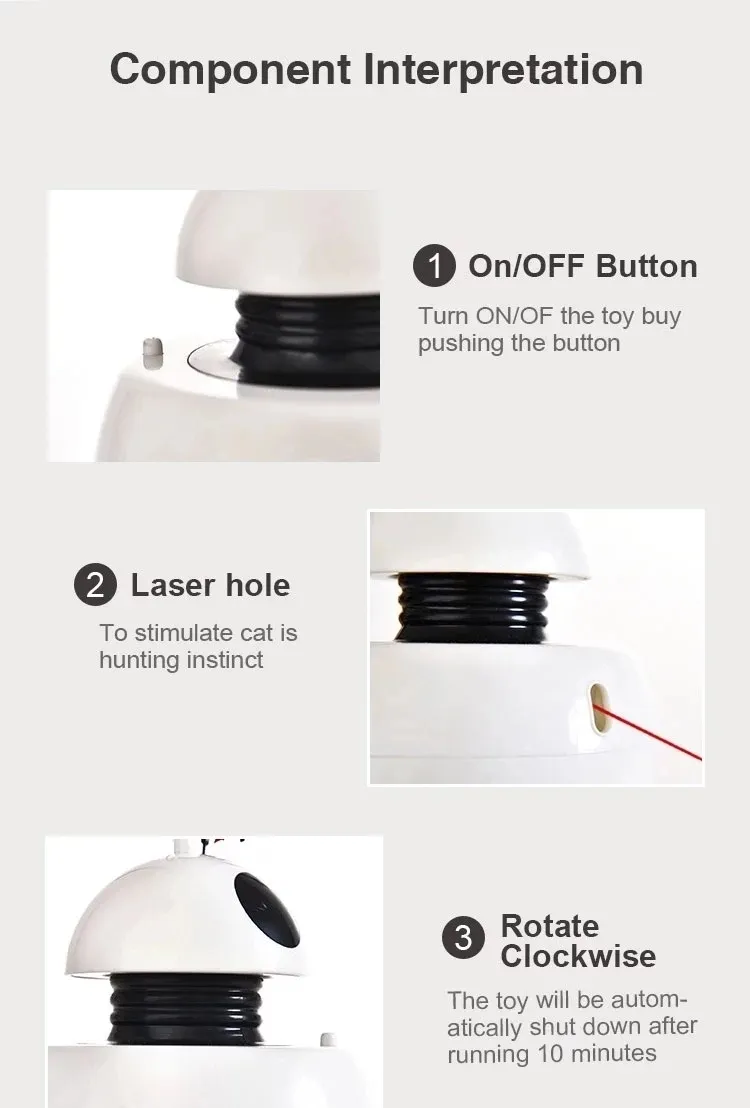 Component Interpretation

1 On/OFF Button

Turn ON/OF the toy buy pushing the button

2 Laser hole

To stimulate cat is hunting instinct

3 Rotate Clockwise

The toy will be automatically shut down after running 10 minutes