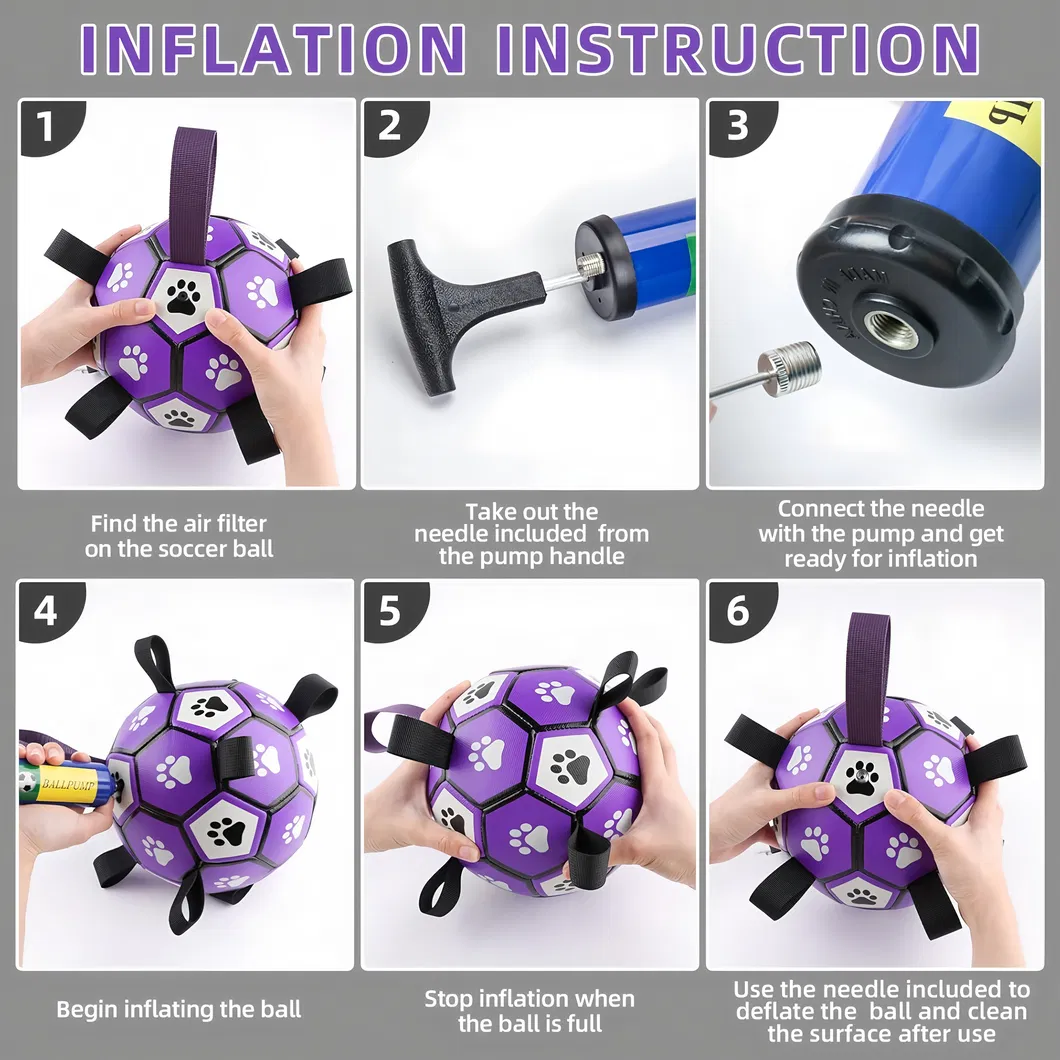 INFLATION INSTRUCTION

1

Find the air filter on the soccer ball

2

Take out the needle included from the pump handle

3

Connect the needle with the pump and get ready for inflation

4

BALLPUMP

Begin inflating the ball

5

Stop inflation when the ball is full

6

Use the needle included to deflate the ball and clean the surface after use