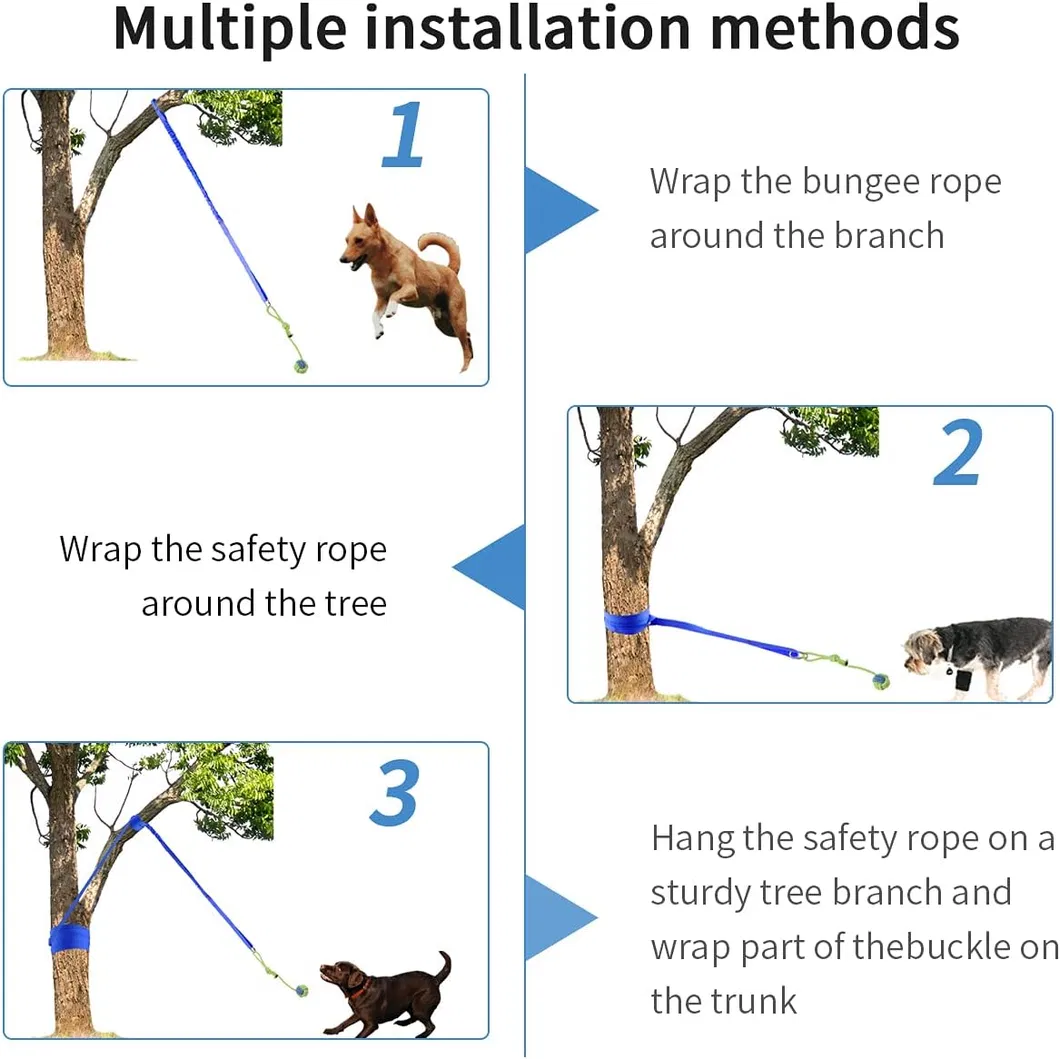 Multiple installation methods

1

Wrap the bungee rope around the branch

2

Wrap the safety rope around the tree

3

Hang the safety rope on a sturdy tree branch and wrap part of thebuckle on the trunk