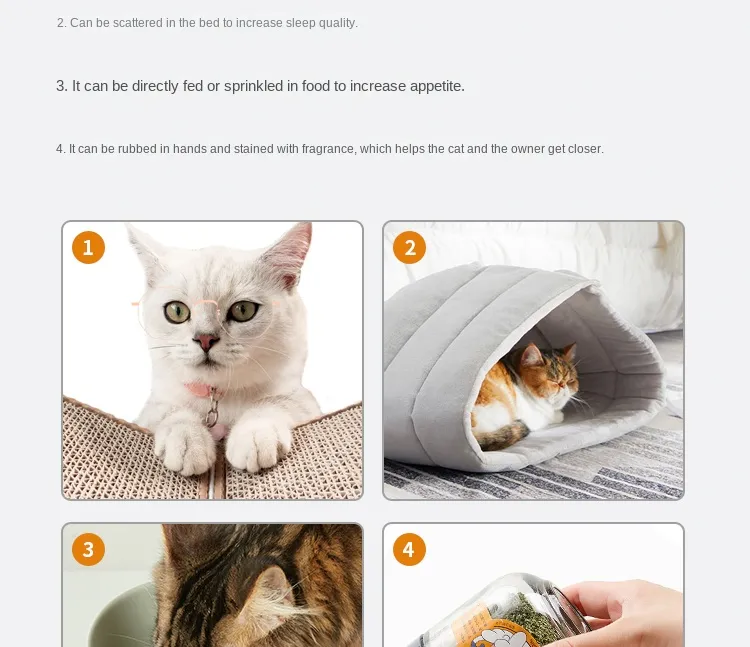 2. Can be scattered in the bed to increase sleep quality.

3. It can be directly fed or sprinkled in food to increase appetite.

4. It can be rubbed in hands and stained with fragrance, which helps the cat and the owner get closer.

1

2

3

4