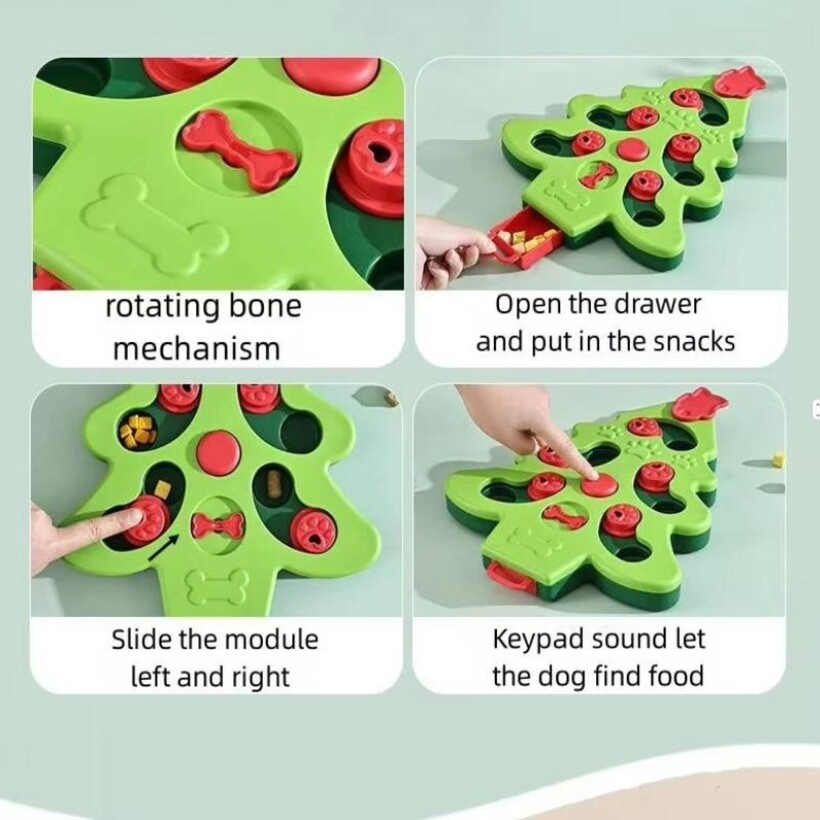 rotating bone mechanism

Open the drawer and put in the snacks

Slide the module left and right

Keypad sound let the dog find food