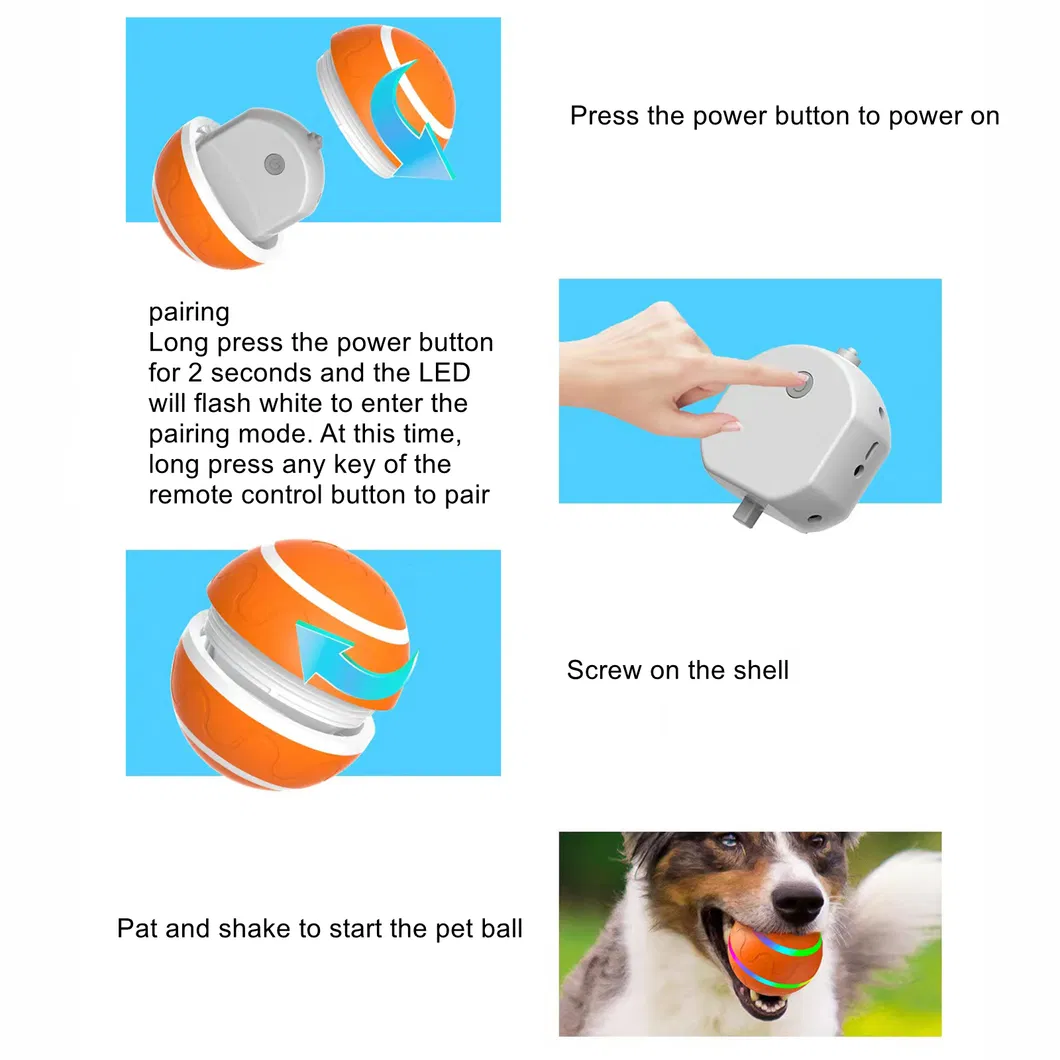 Press the power button to power on

pairing
Long press the power button for 2 seconds and the LED will flash white to enter the pairing mode. At this time, long press any key of the remote control button to pair

Screw on the shell

Pat and shake to start the pet ball