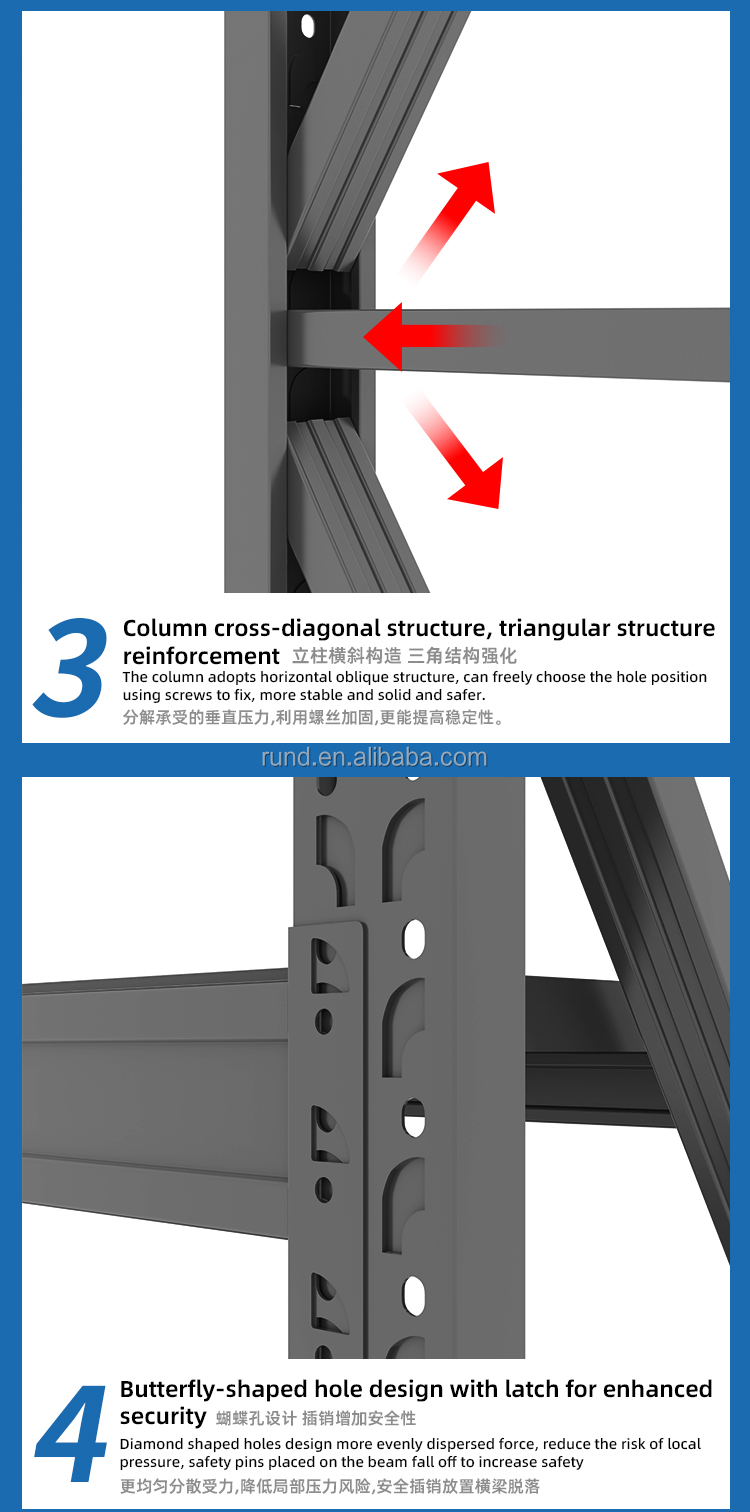 3
Column cross-diagonal structure, triangular structure reinforcement 立柱横斜构造 三角结构强化
The column adopts horizontal oblique structure, can freely choose the hole position using screws to fix, more stable and solid and safer.
分解承受的垂直压力,利用螺丝加固,更能提高稳定性。

rund.en.alibaba.com

4
Butterfly-shaped hole design with latch for enhanced security 蝴蝶孔设计 插销增加安全性
Diamond shaped holes design more evenly dispersed force, reduce the risk of local pressure, safety pins placed on the beam fall off to increase safety
更均匀分散受力,降低局部压力风险,安全插销放置横梁脱落