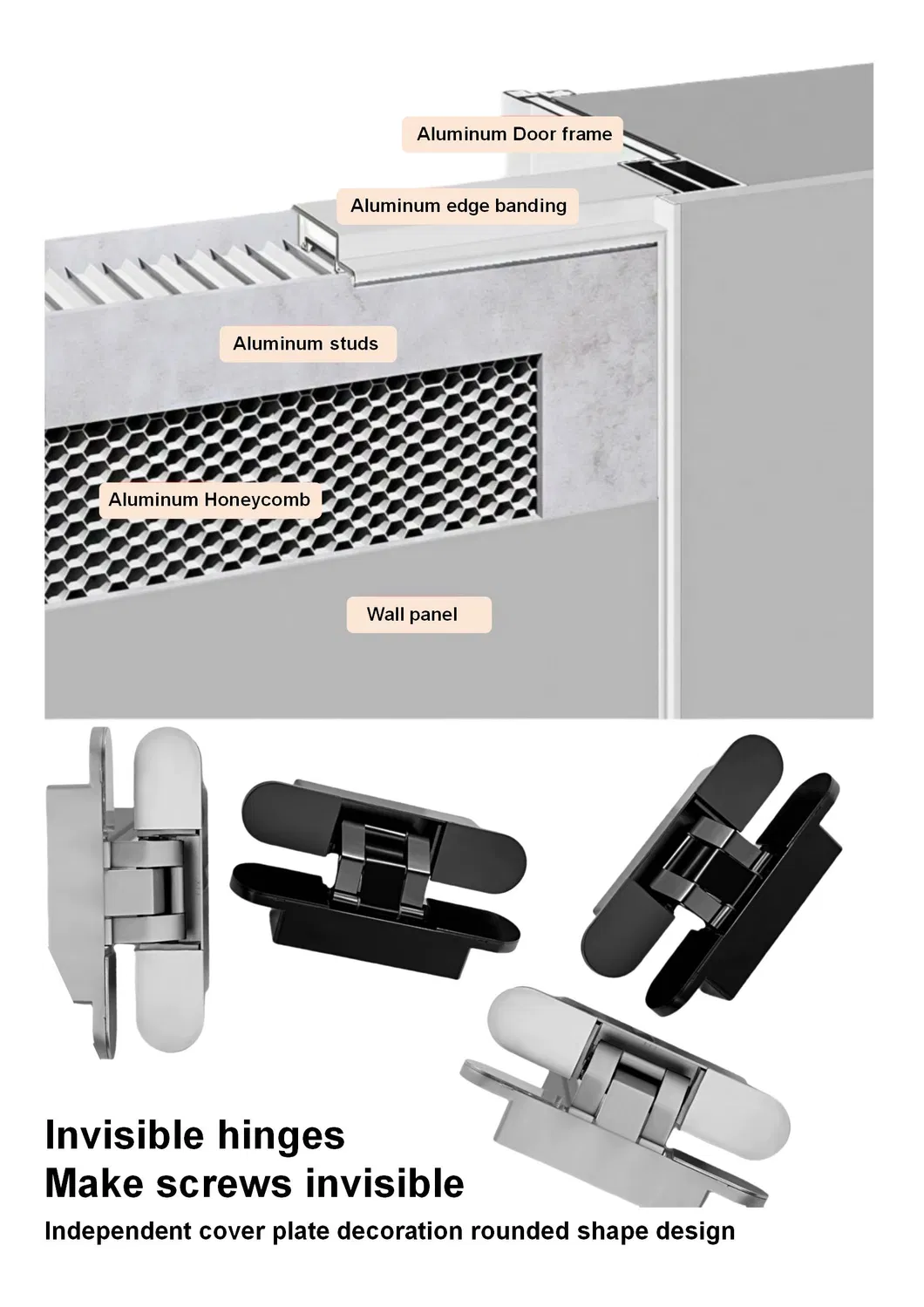 Aluminum Door frame

Aluminum edge banding

Aluminum studs

Aluminum Honeycomb

Wall panel

Invisible hinges
Make screws invisible
Independent cover plate decoration rounded shape design