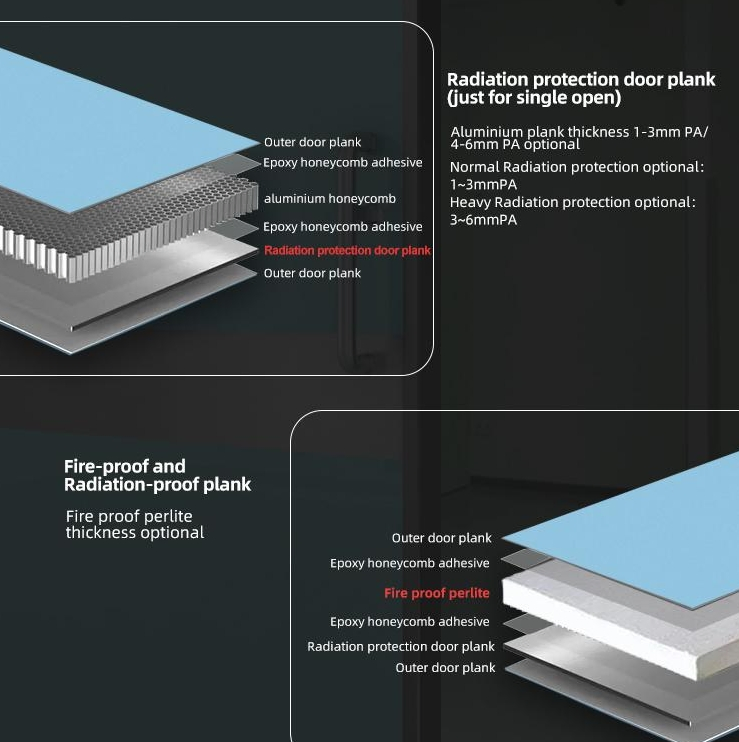 Outer door plank
Epoxy honeycomb adhesive
aluminium honeycomb
Epoxy honeycomb adhesive
Radiation protection door plank
Outer door plank

Radiation protection door plank (just for single open)

Aluminium plank thickness 1-3mm PA/ 4-6mm PA optional
Normal Radiation protection optional: 1~3mmPA
Heavy Radiation protection optional: 3~6mmPA

Fire-proof and Radiation-proof plank

Fire proof perlite thickness optional

Outer door plank
Epoxy honeycomb adhesive
Fire proof perlite
Epoxy honeycomb adhesive
Radiation protection door plank
Outer door plank