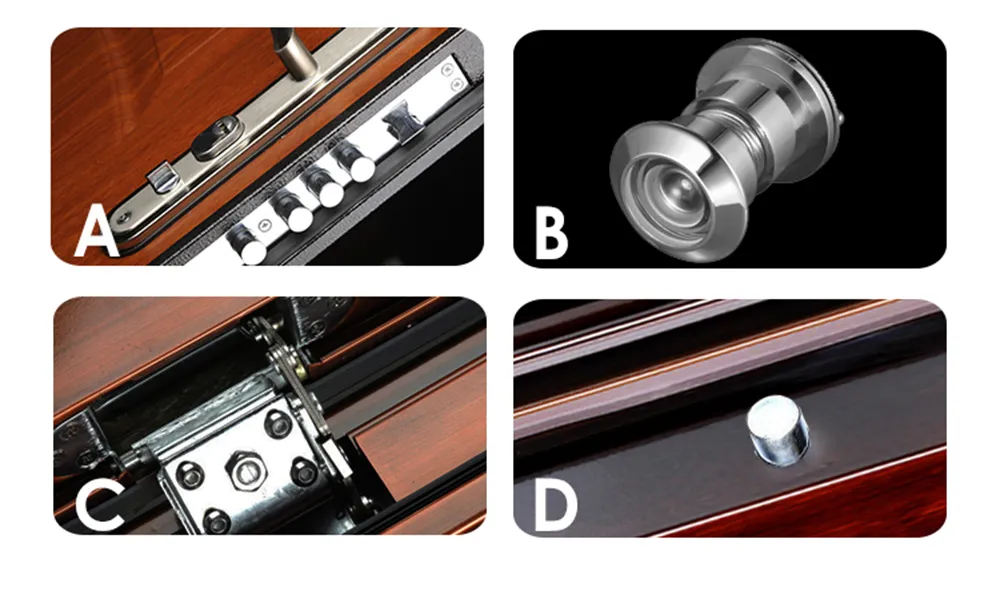 A

B

C

D