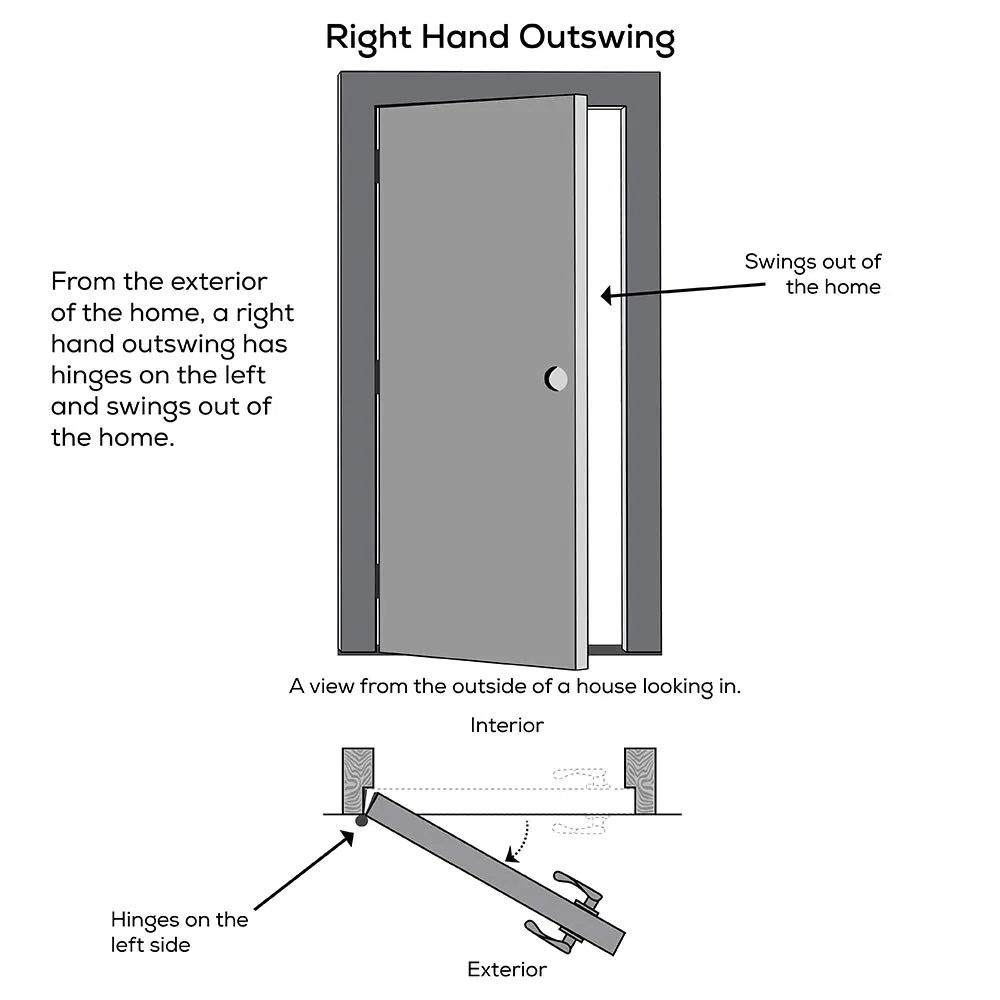 Right Hand Outswing

From the exterior of the home, a right hand outswing has hinges on the left and swings out of the home.

Swings out of the home

A view from the outside of a house looking in.

Interior

Hinges on the left side

Exterior