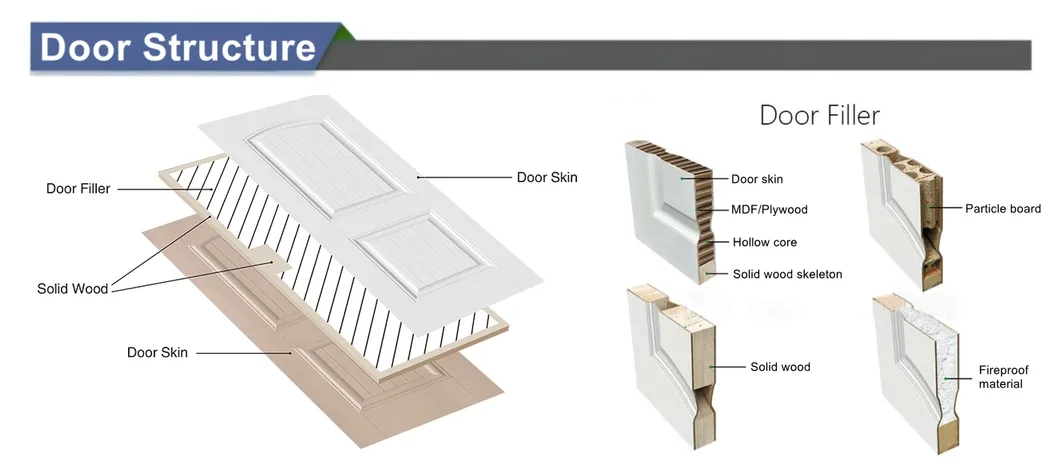 Door Structure

Door Filler

Solid Wood

Door Skin

Door Skin

Door Filler

Door skin

MDF/Plywood

Hollow core

Solid wood skeleton

Particle board

Solid wood

Fireproof material