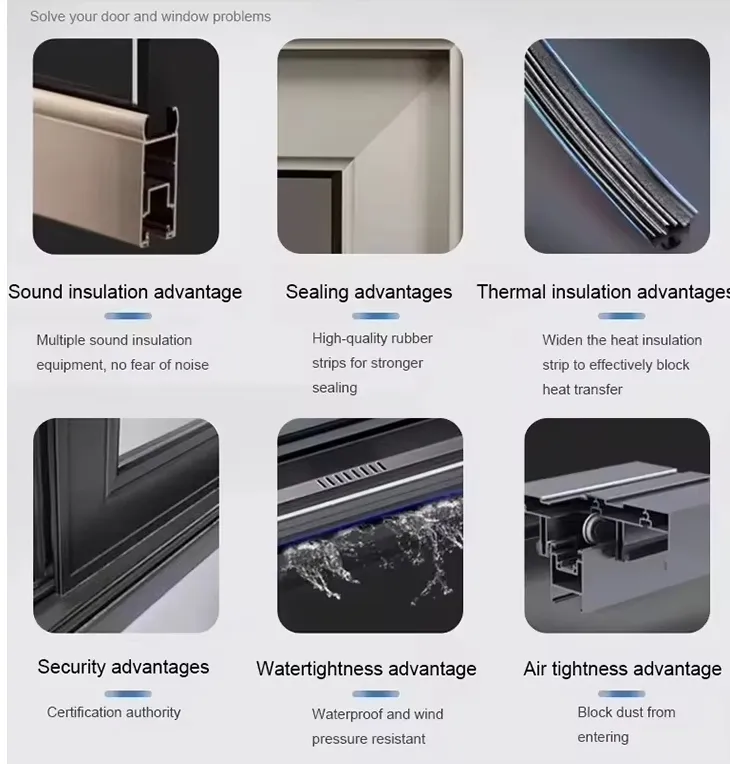 Solve your door and window problems

Sound insulation advantage

Multiple sound insulation equipment, no fear of noise

Sealing advantages

High-quality rubber strips for stronger sealing

Thermal insulation advantages

Widen the heat insulation strip to effectively block heat transfer

Security advantages

Certification authority

Watertightness advantage

Waterproof and wind pressure resistant

Air tightness advantage

Block dust from entering