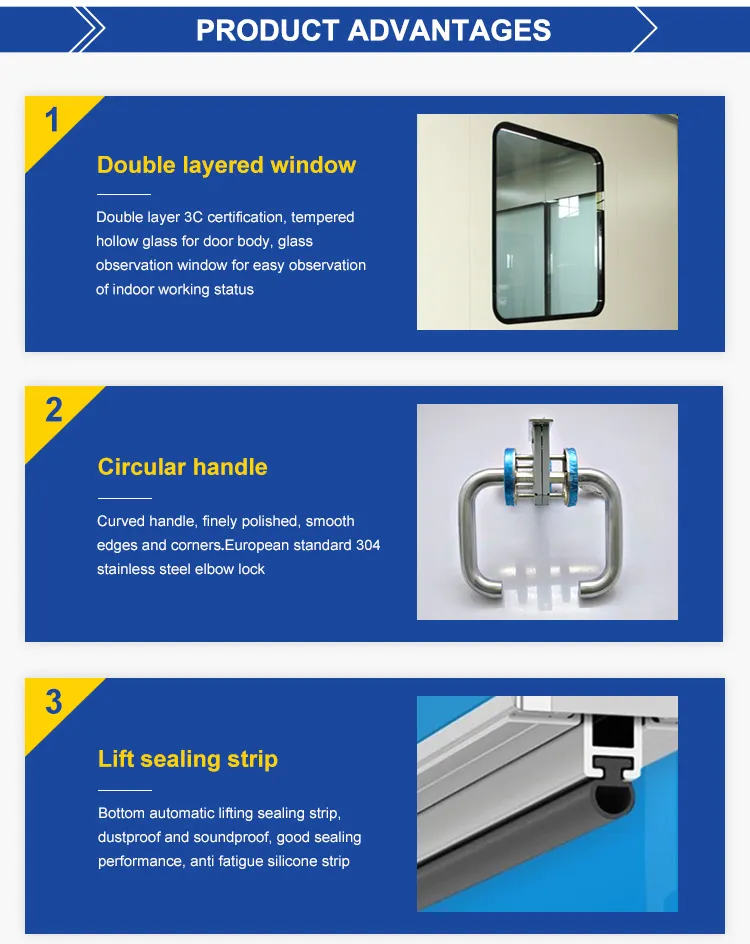 PRODUCT ADVANTAGES

1

Double layered window

Double layer 3C certification, tempered hollow glass for door body, glass observation window for easy observation of indoor working status

2

Circular handle

Curved handle, finely polished, smooth edges and corners.European standard 304 stainless steel elbow lock

3

Lift sealing strip

Bottom automatic lifting sealing strip, dustproof and soundproof, good sealing performance, anti fatigue silicone strip