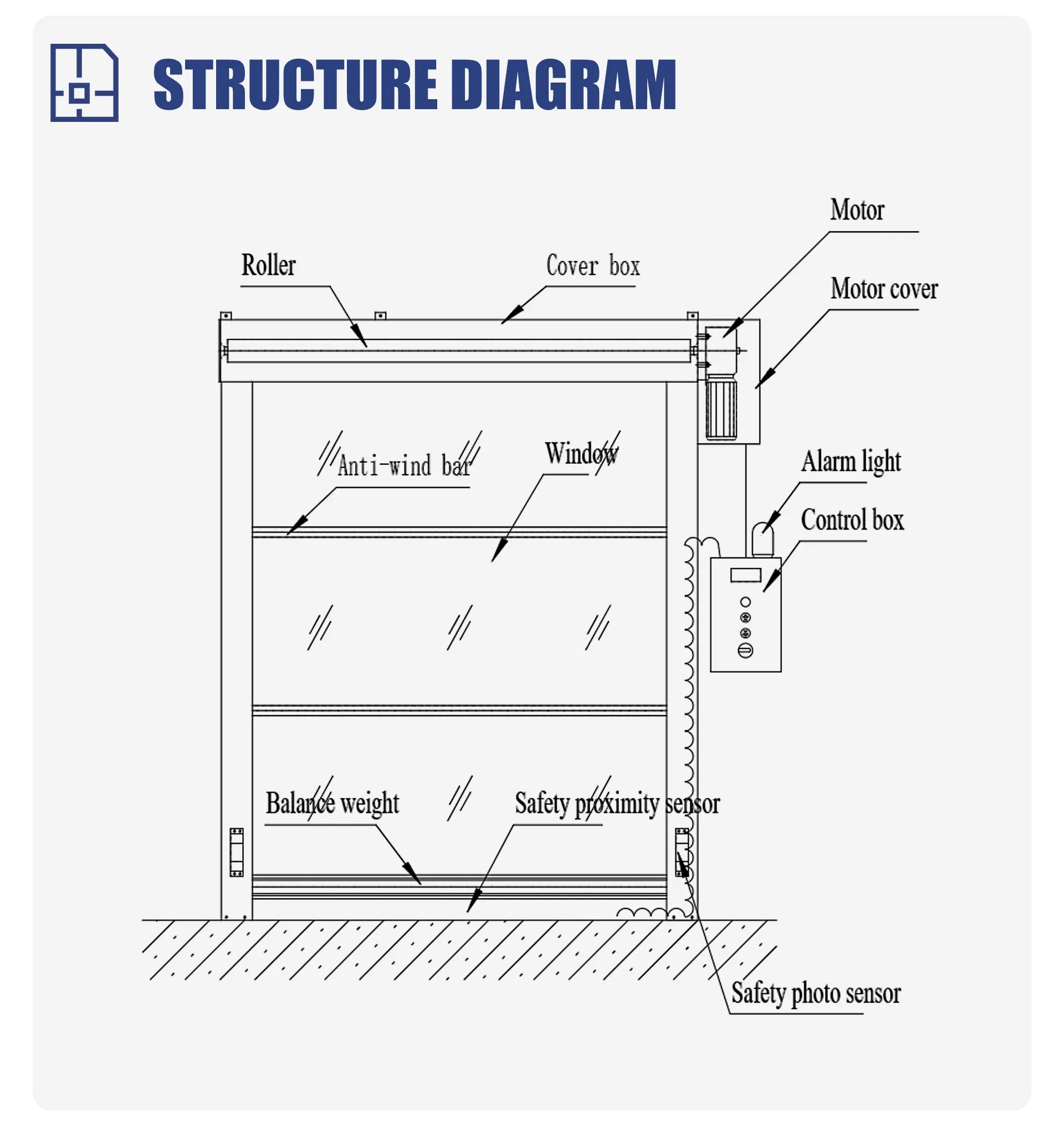 STRUCTURE DIAGRAM

Motor

Roller

Cover box

Motor cover

Anti-wind bar

Window

Alarm light

Control box

Balance weight

Safety proximity sensor

Safety photo sensor