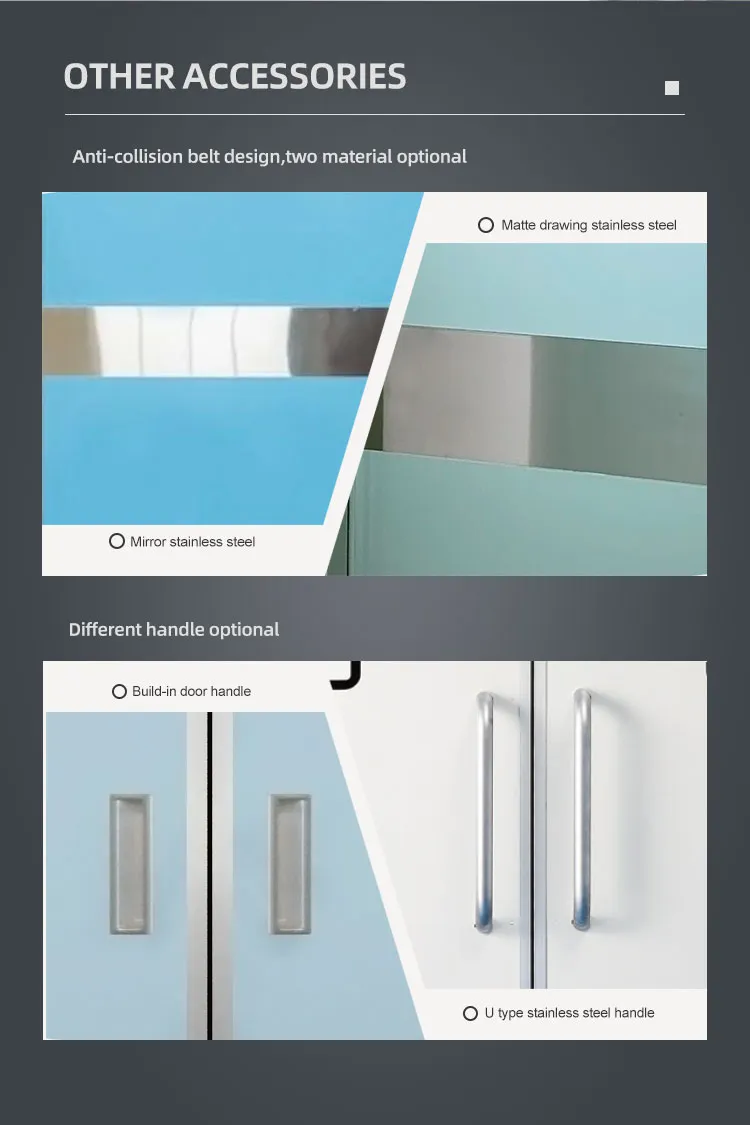 OTHER ACCESSORIES

Anti-collision belt design,two material optional

Matte drawing stainless steel

Mirror stainless steel

Different handle optional

Build-in door handle

U type stainless steel handle