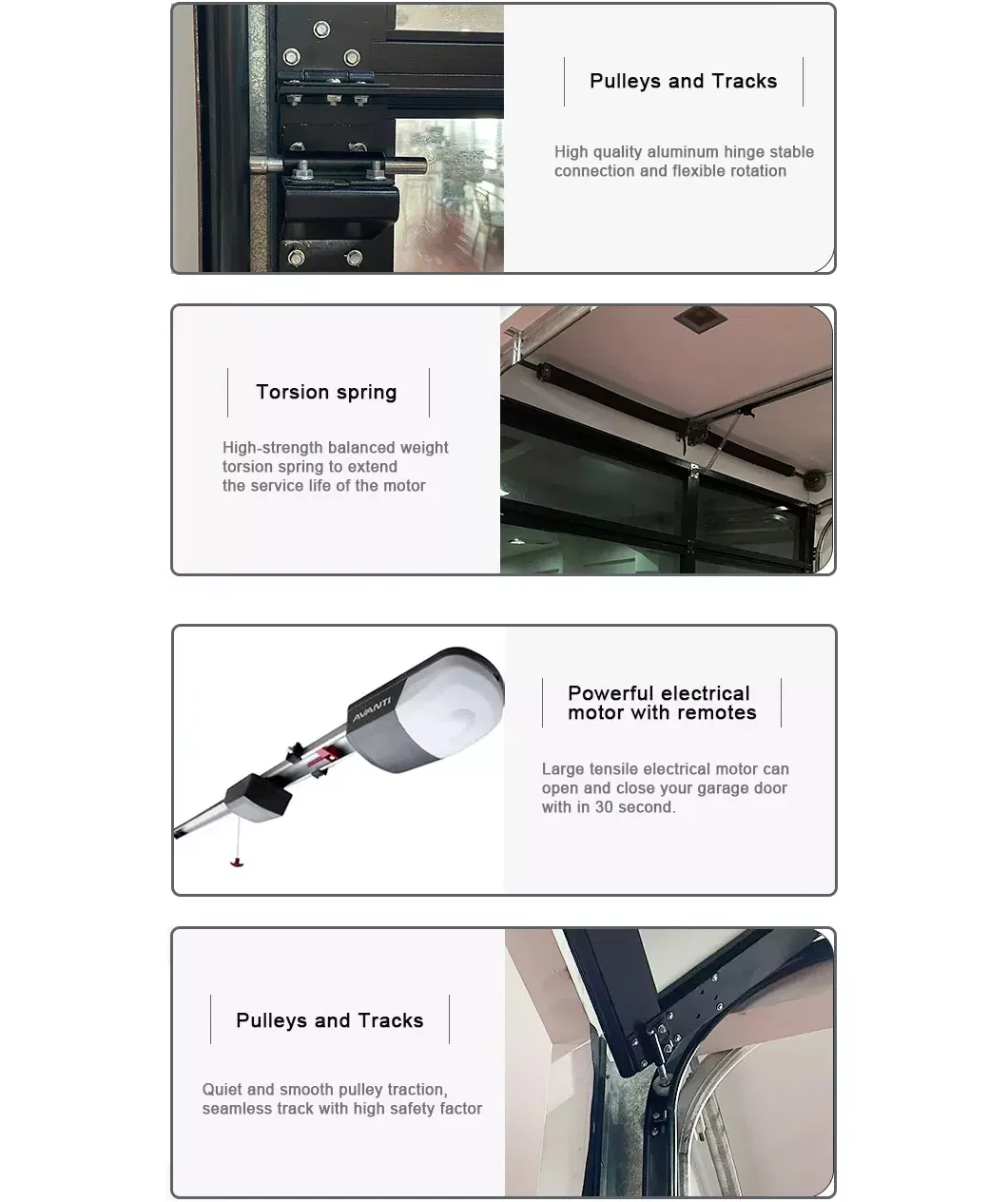 Pulleys and Tracks

High quality aluminum hinge stable connection and flexible rotation

Torsion spring

High-strength balanced weight torsion spring to extend the service life of the motor

AVANTI

Powerful electrical motor with remotes

Large tensile electrical motor can open and close your garage door with in 30 second.

Pulleys and Tracks

Quiet and smooth pulley traction, seamless track with high safety factor