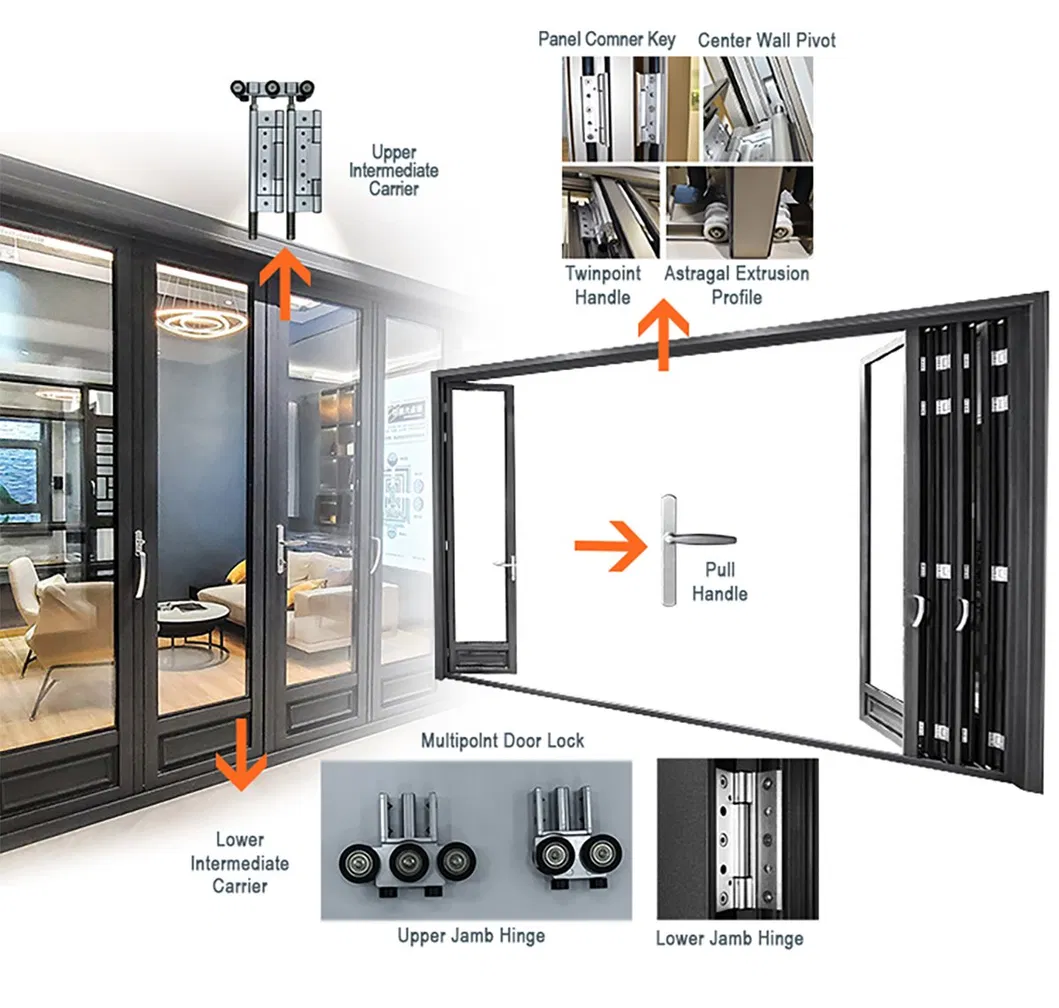 Upper Intermediate Carrier

Panel Comner Key

Center Wall Pivot

Twinpoint Handle

Astragal Extrusion Profile

Pull Handle

Multipolnt Door Lock

Lower Intermediate Carrier

Upper Jamb Hinge

Lower Jamb Hinge