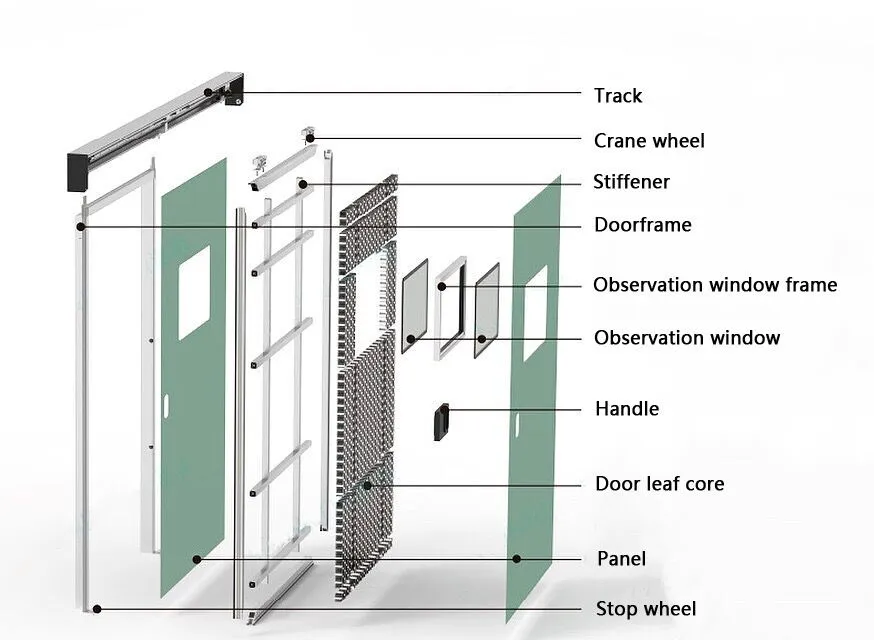 Track

Crane wheel

Stiffener

Doorframe

Observation window frame

Observation window

Handle

Door leaf core

Panel

Stop wheel