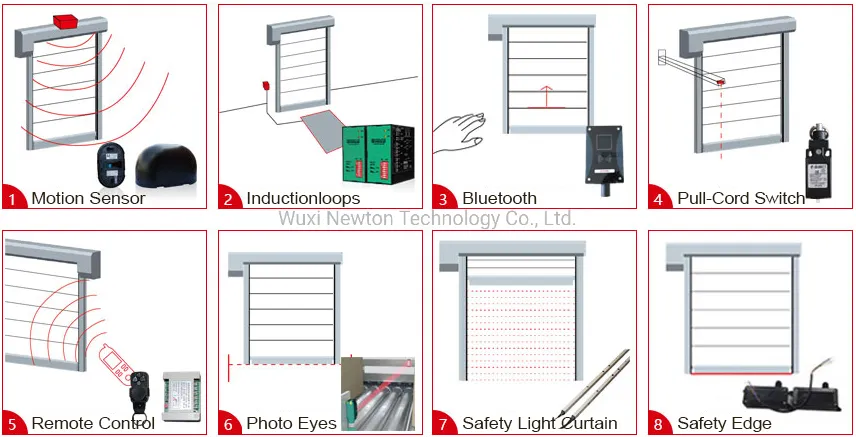 1 Motion Sensor

2 Inductionloops

3 Bluetooth

4 Pull-Cord Switch

Wuxi Newton Technology Co., Ltd.

5 Remote Control

6 Photo Eyes

7 Safety Light Curtain

8 Safety Edge