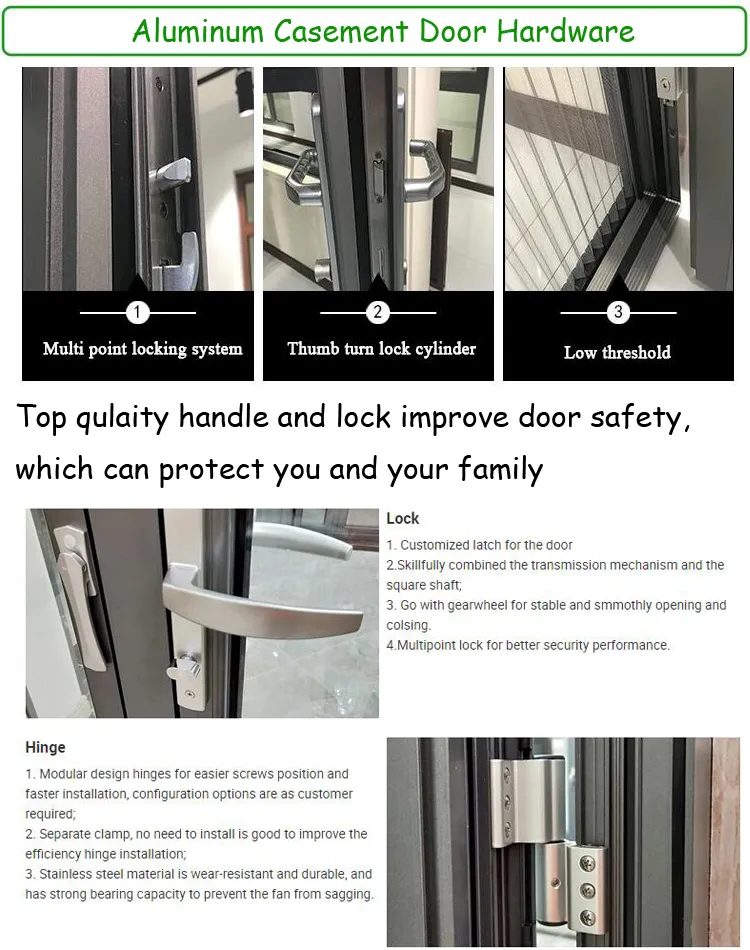 Aluminum Casement Door Hardware

1
Multi point locking system

2
Thumb turn lock cylinder

3
Low threshold

Top qulaity handle and lock improve door safety, which can protect you and your family

Lock
1. Customized latch for the door
2.Skillfully combined the transmission mechanism and the square shaft;
3. Go with gearwheel for stable and smmothly opening and colsing.
4.Multipoint lock for better security performance.

Hinge
1. Modular design hinges for easier screws position and faster installation, configuration options are as customer required;
2. Separate clamp, no need to install is good to improve the efficiency hinge installation;
3. Stainless steel material is wear-resistant and durable, and has strong bearing capacity to prevent the fan from sagging.