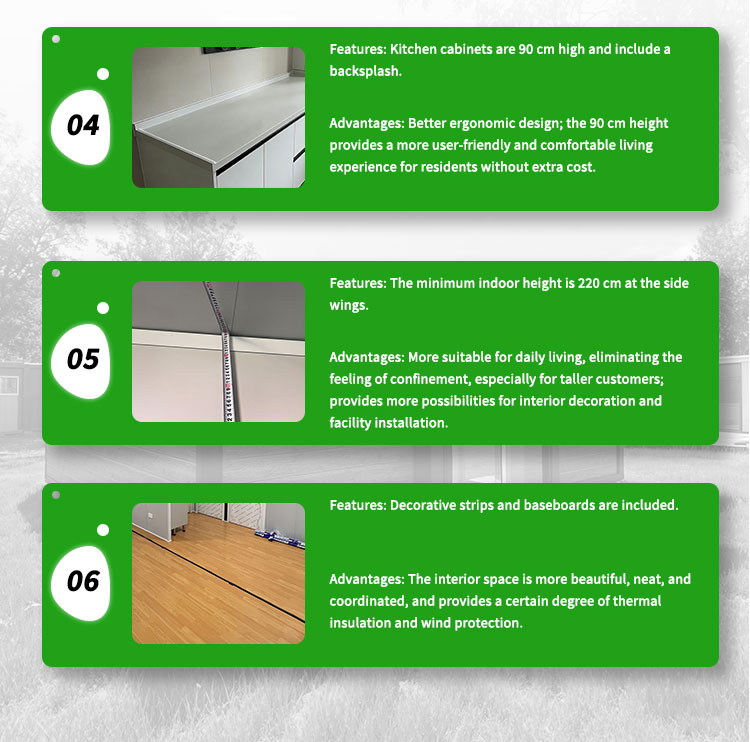 04

Features: Kitchen cabinets are 90 cm high and include a backsplash.

Advantages: Better ergonomic design; the 90 cm height provides a more user-friendly and comfortable living experience for residents without extra cost.

05

Features: The minimum indoor height is 220 cm at the side wings.

Advantages: More suitable for daily living, eliminating the feeling of confinement, especially for taller customers; provides more possibilities for interior decoration and facility installation.

06

Features: Decorative strips and baseboards are included.

Advantages: The interior space is more beautiful, neat, and coordinated, and provides a certain degree of thermal insulation and wind protection.