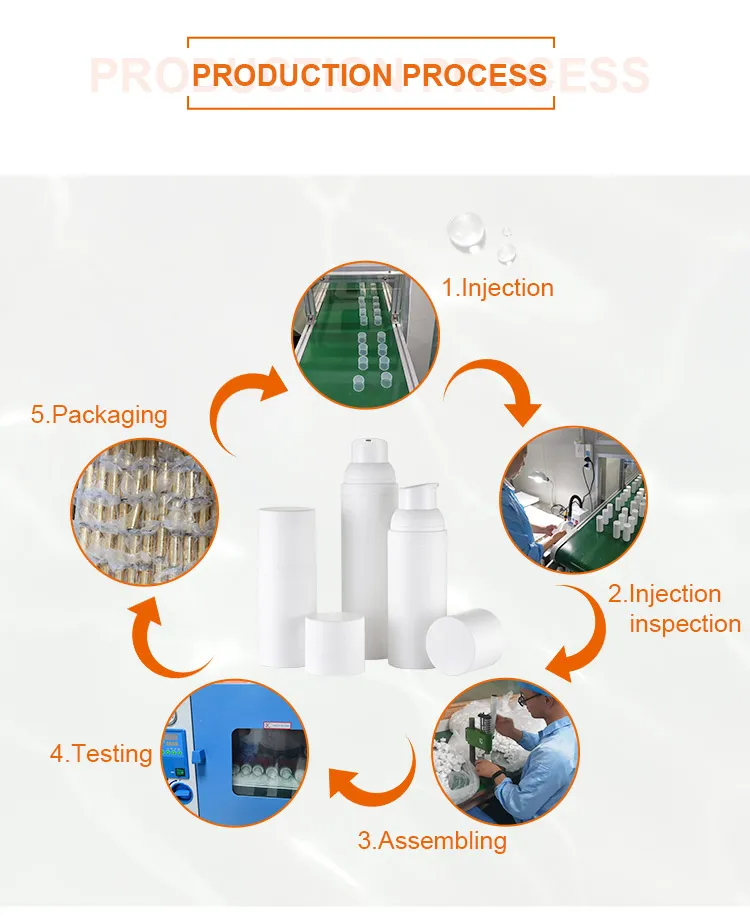 PRODUCTION PROCESS

PRODUCTION PROCESS

1.Injection

2.Injection inspection

3.Assembling

4.Testing

5.Packaging