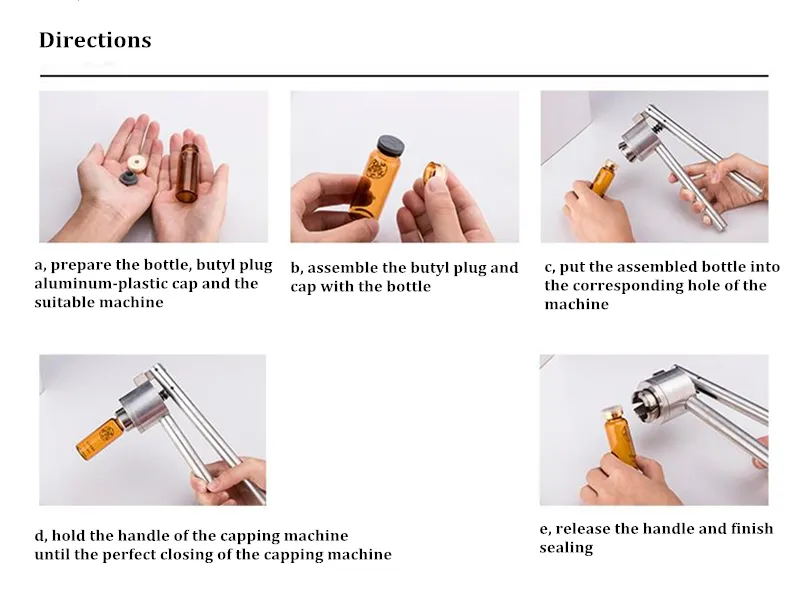 Directions

a, prepare the bottle, butyl plug aluminum-plastic cap and the suitable machine

b, assemble the butyl plug and cap with the bottle

c, put the assembled bottle into the corresponding hole of the machine

d, hold the handle of the capping machine until the perfect closing of the capping machine

e, release the handle and finish sealing