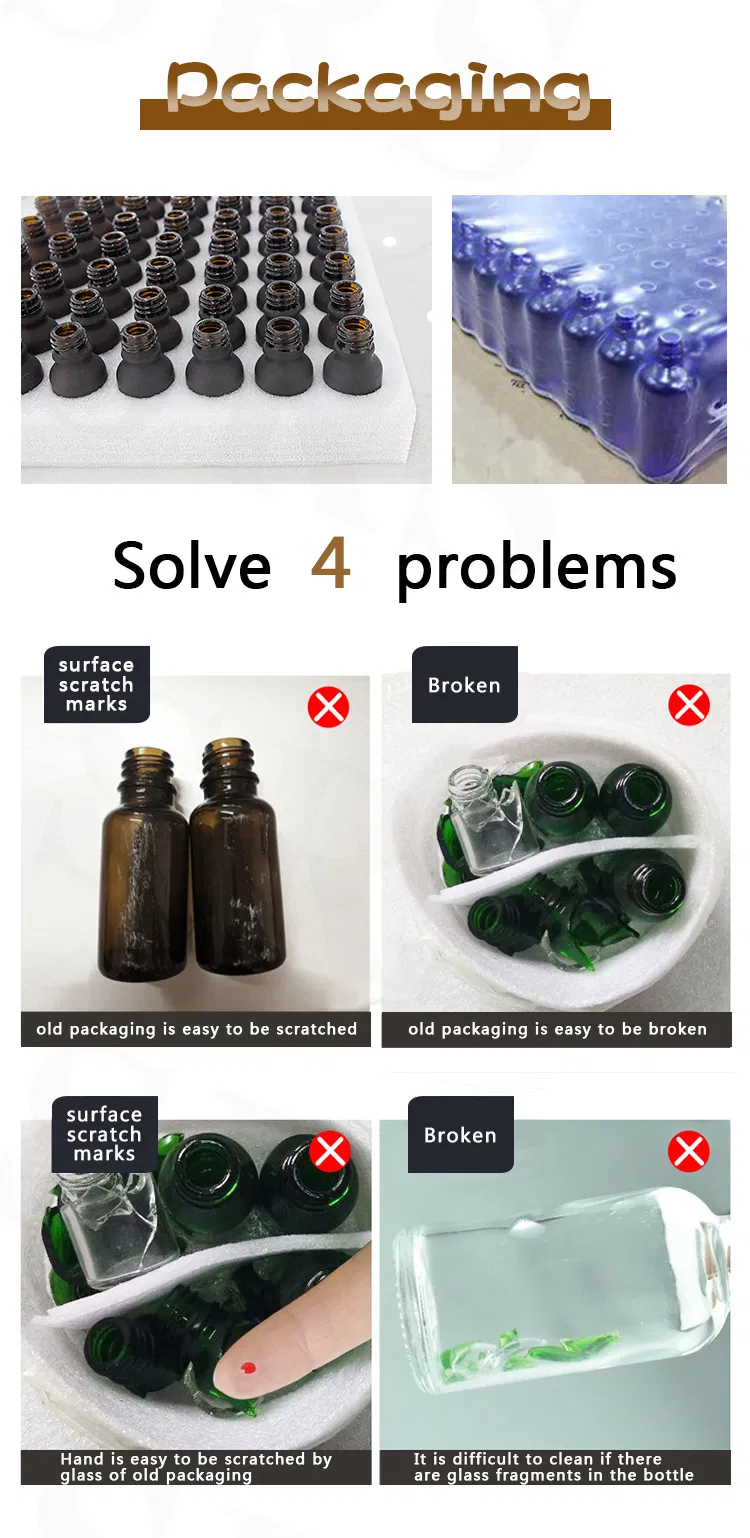 Packaging

Solve 4 problems

surface scratch marks

old packaging is easy to be scratched

Broken

old packaging is easy to be broken

surface scratch marks

Hand is easy to be scratched by glass of old packaging

Broken

It is difficult to clean if there are glass fragments in the bottle