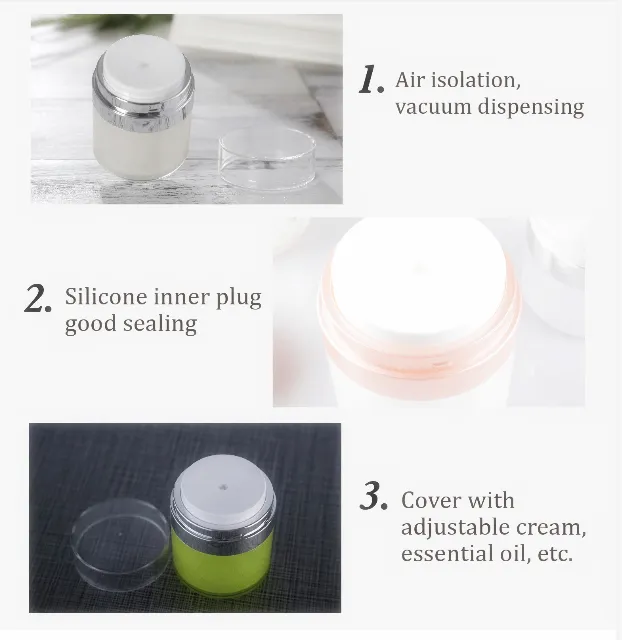 1. Air isolation, vacuum dispensing

2. Silicone inner plug good sealing

3. Cover with adjustable cream, essential oil, etc.