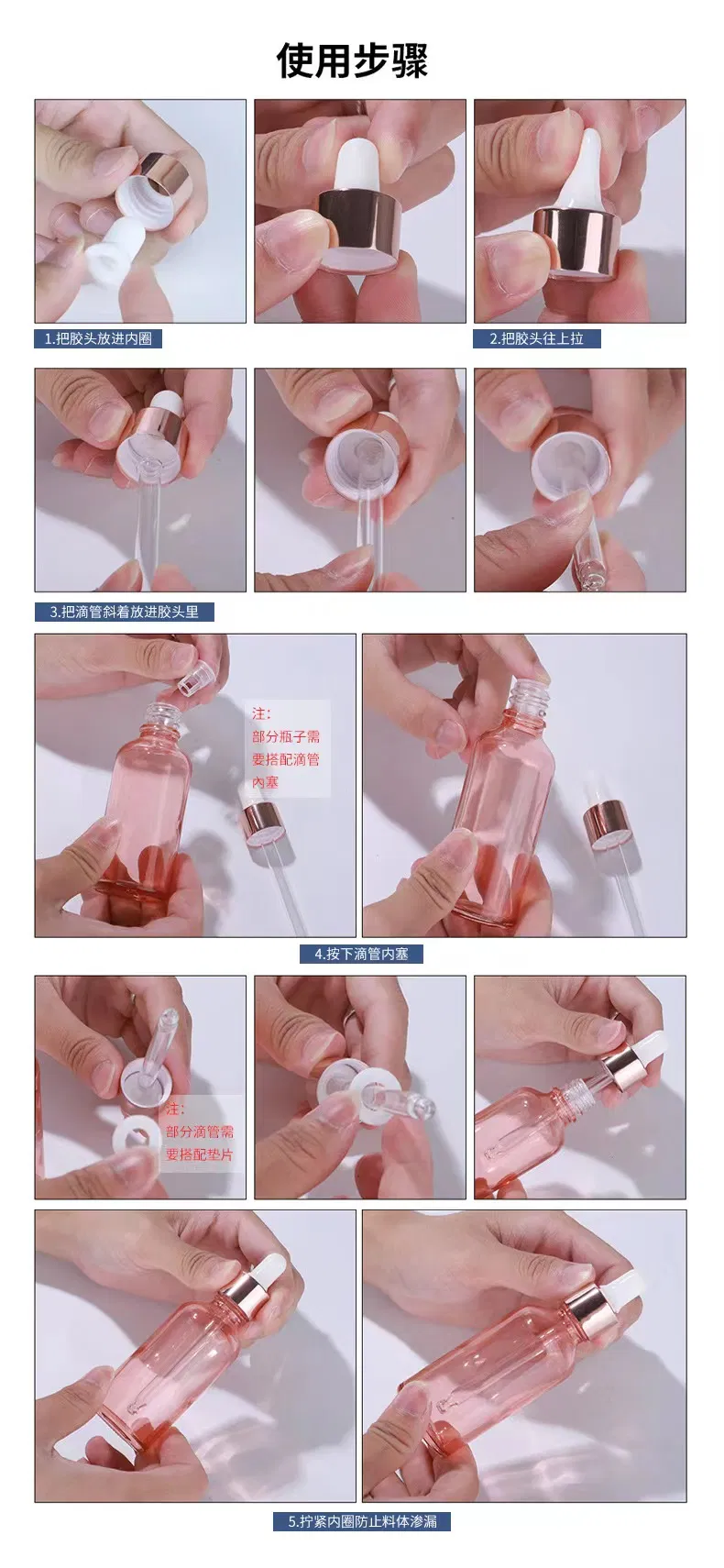 使用步骤

1.把胶头放进内圈

2.把胶头往上拉

3.把滴管斜着放进胶头里

注：
部分瓶子需要搭配滴管内塞

4.按下滴管内塞

注：
部分滴管需要搭配垫片

5.拧紧内圈防止料体渗漏