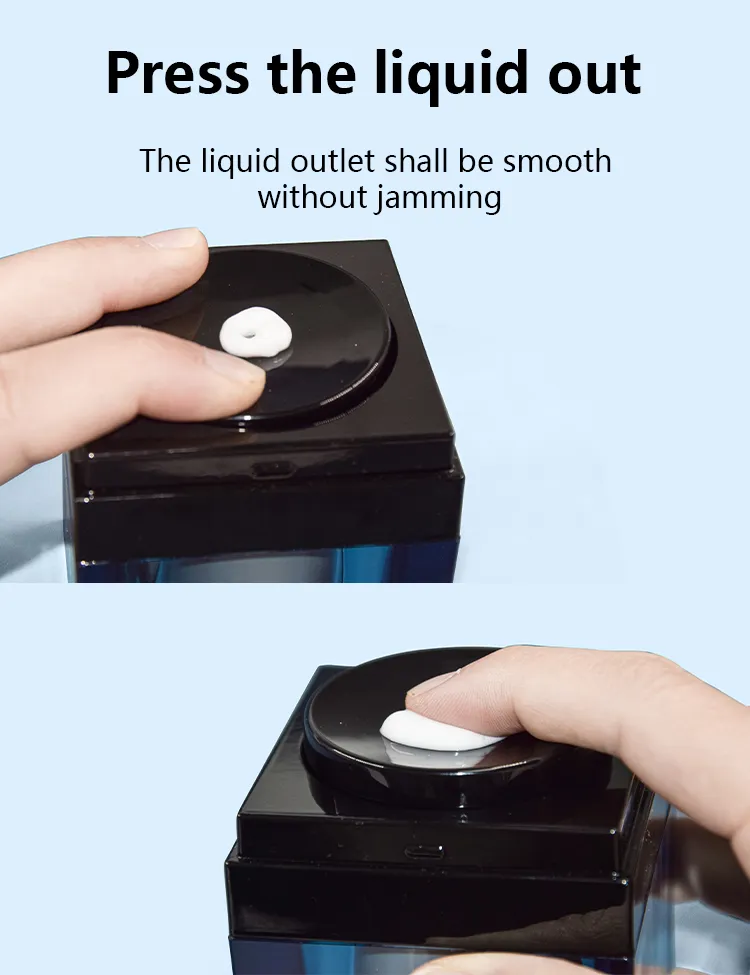 Press the liquid out

The liquid outlet shall be smooth without jamming