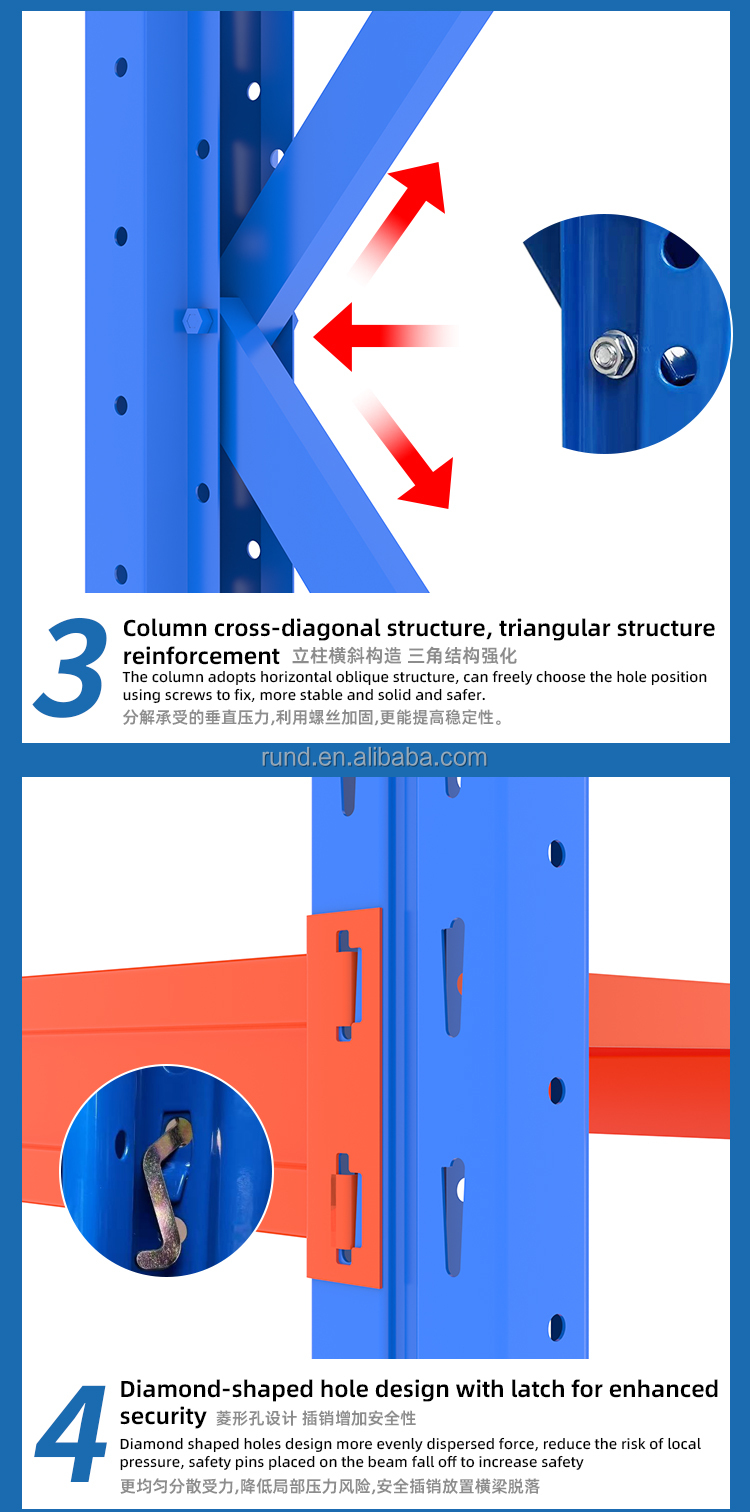 3

Column cross-diagonal structure, triangular structure reinforcement 立柱横斜构造 三角结构强化

The column adopts horizontal oblique structure, can freely choose the hole position using screws to fix, more stable and solid and safer.

分解承受的垂直压力,利用螺丝加固,更能提高稳定性。

rund.en.alibaba.com

4

Diamond-shaped hole design with latch for enhanced security 菱形孔设计 插销增加安全性

Diamond shaped holes design more evenly dispersed force, reduce the risk of local pressure, safety pins placed on the beam fall off to increase safety

更均匀分散受力,降低局部压力风险,安全插销放置横梁脱落