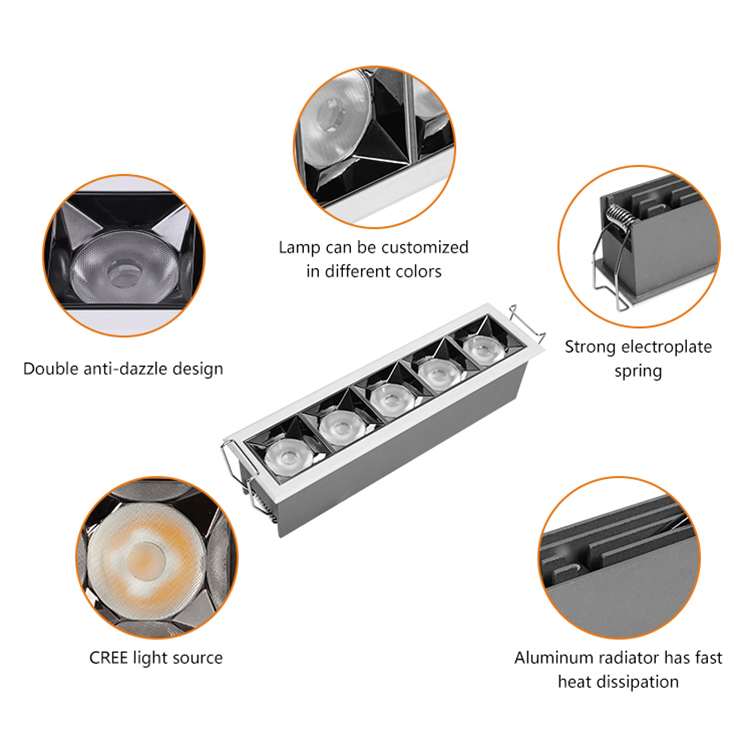 Lamp can be customized in different colors

Double anti-dazzle design

Strong electroplate spring

CREE light source

Aluminum radiator has fast heat dissipation