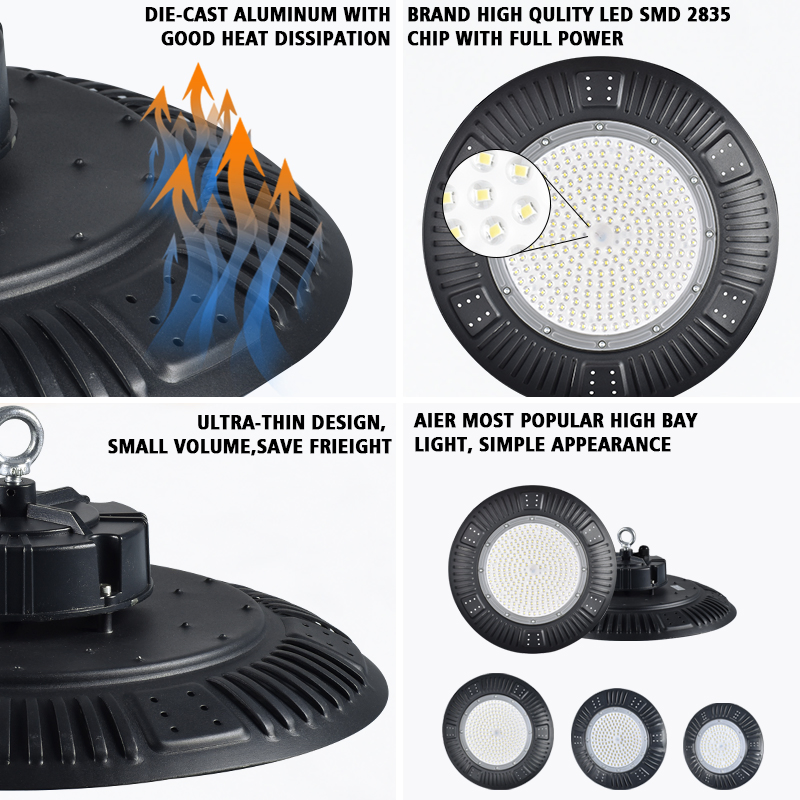 DIE-CAST ALUMINUM WITH GOOD HEAT DISSIPATION

BRAND HIGH QULITY LED SMD 2835 CHIP WITH FULL POWER

ULTRA-THIN DESIGN, SMALL VOLUME,SAVE FRIEIGHT

AIER MOST POPULAR HIGH BAY LIGHT, SIMPLE APPEARANCE