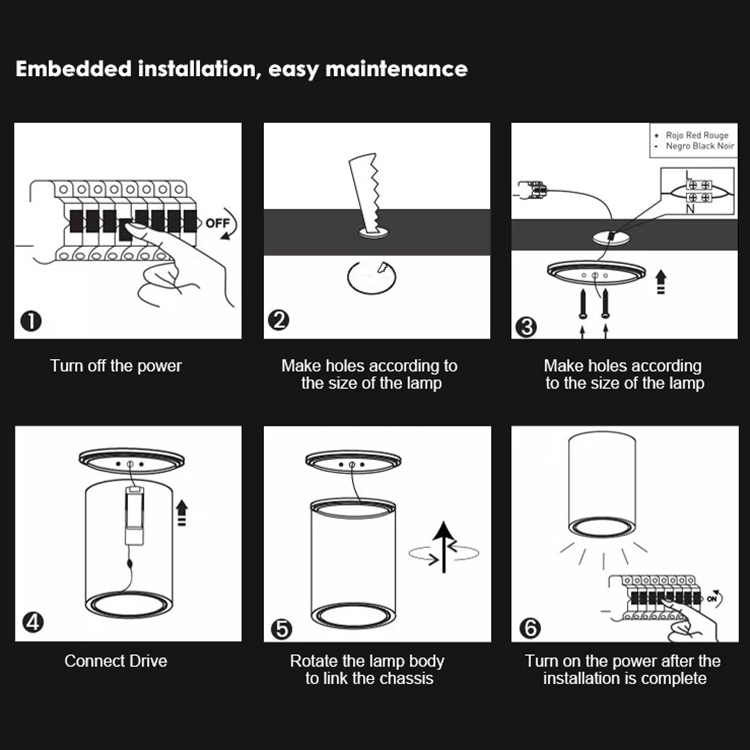 Embedded installation, easy maintenance

OFF

❶

Turn off the power

❷

Make holes according to the size of the lamp

+ Rojo Red Rouge
- Negro Black Noir

L

N

❸

Make holes according to the size of the lamp

❹

Connect Drive

❺

Rotate the lamp body to link the chassis

ON

❻

Turn on the power after the installation is complete