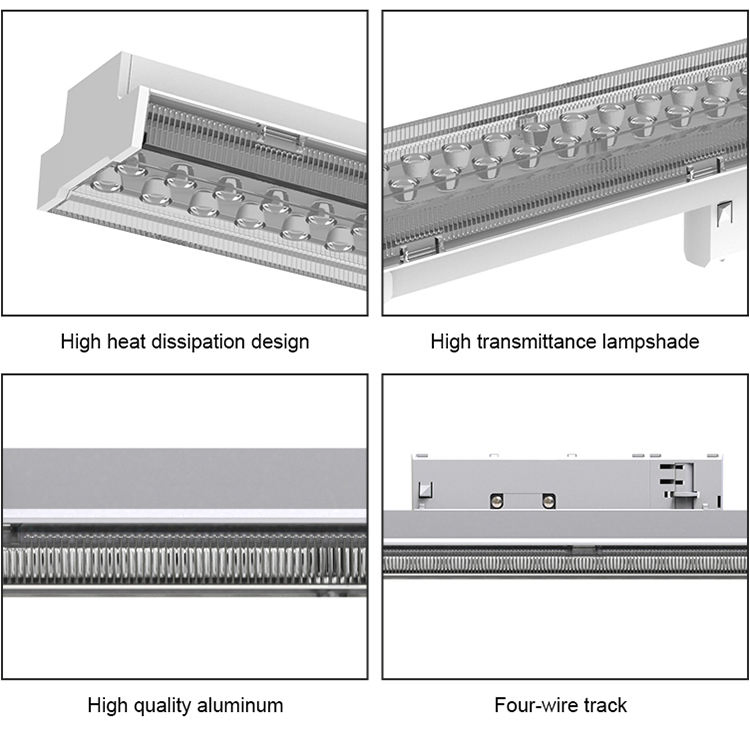 High heat dissipation design

High transmittance lampshade

High quality aluminum

Four-wire track