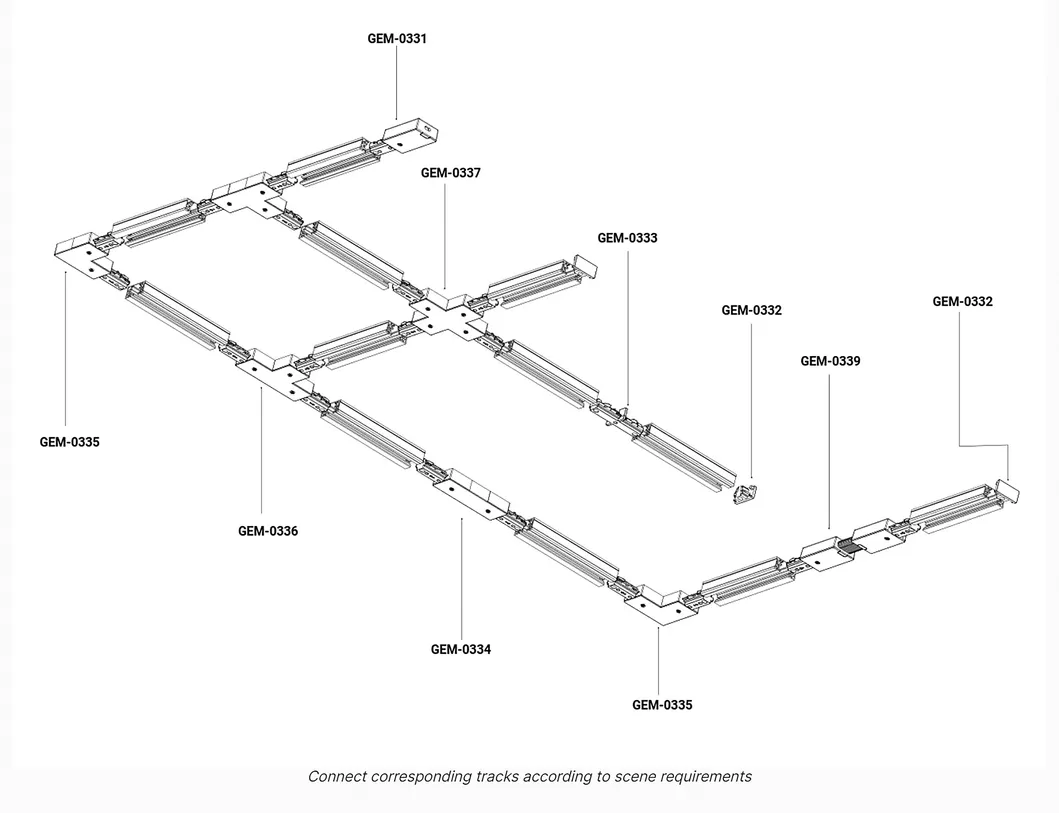 GEM-0331

GEM-0337

GEM-0333

GEM-0332

GEM-0332

GEM-0339

GEM-0335

GEM-0336

GEM-0334

GEM-0335

Connect corresponding tracks according to scene requirements