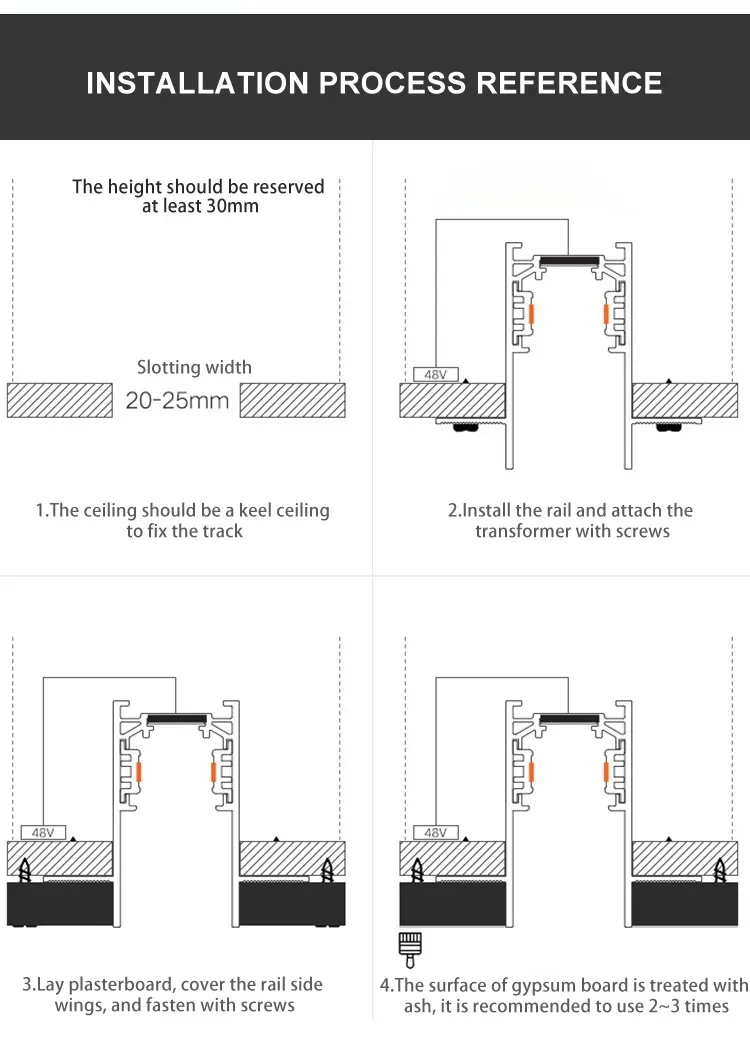 INSTALLATION PROCESS REFERENCE

The height should be reserved at least 30mm

Slotting width

20-25mm

1.The ceiling should be a keel ceiling to fix the track

48V

2.Install the rail and attach the transformer with screws

48V

3.Lay plasterboard, cover the rail side wings, and fasten with screws

48V

4.The surface of gypsum board is treated with ash, it is recommended to use 2~3 times