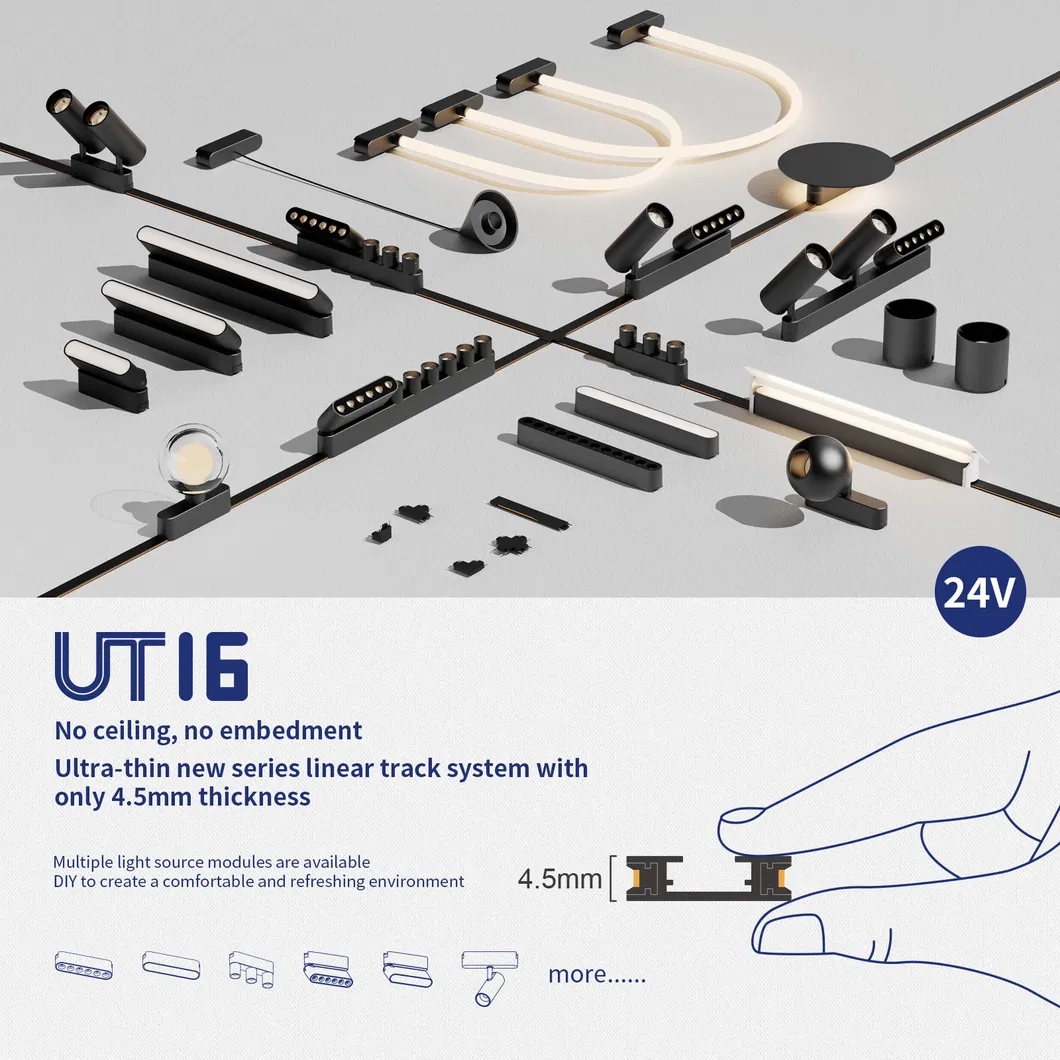 24V

UT16

No ceiling, no embedment

Ultra-thin new series linear track system with only 4.5mm thickness

Multiple light source modules are available
DIY to create a comfortable and refreshing environment

4.5mm

more......