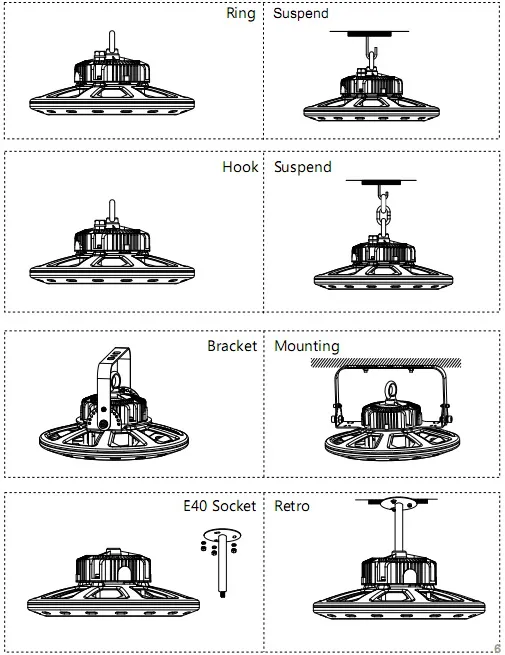 Ring
Suspend

Hook
Suspend

Bracket
Mounting

E40 Socket
Retro

6